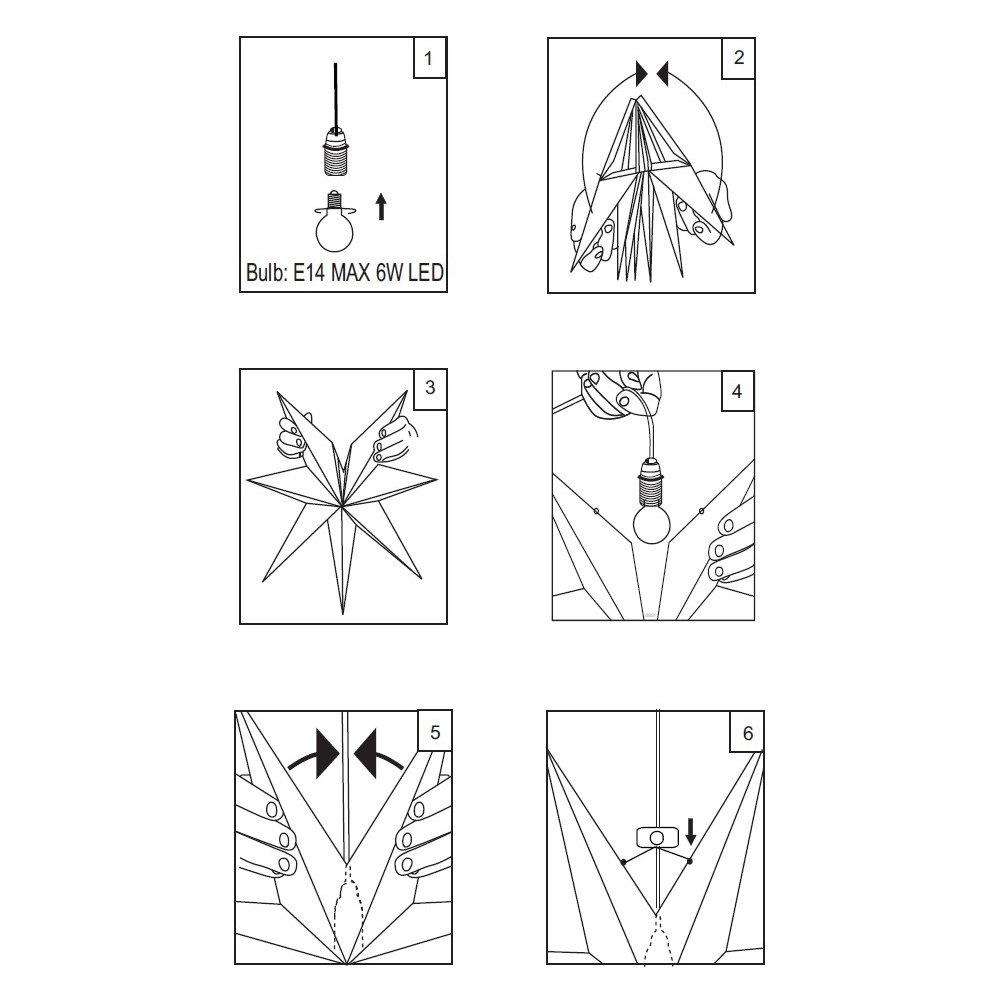 1

Bulb: E14 MAX 6W LED

2

3

4

5

6