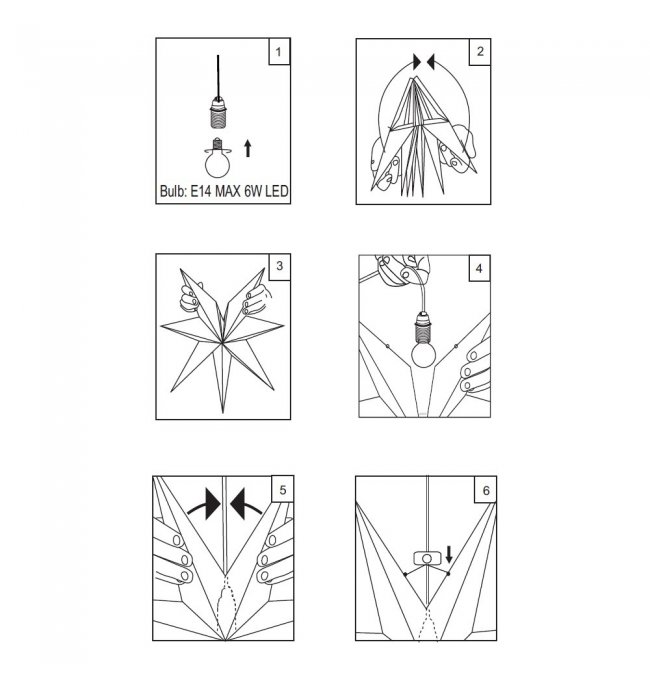 1

Bulb: E14 MAX 6W LED

2

3

4

5

6