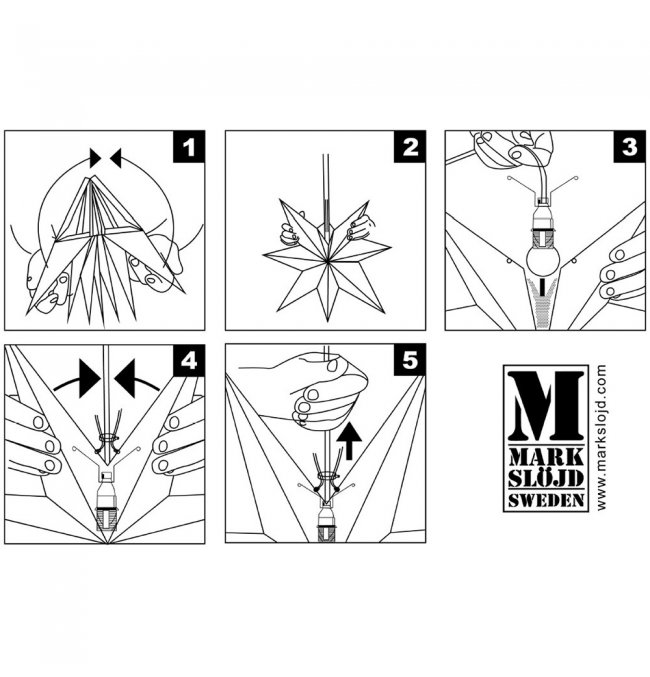 1

2

3

4

5

M
MARK
SLÖJD
SWEDEN

www.markslojd.com