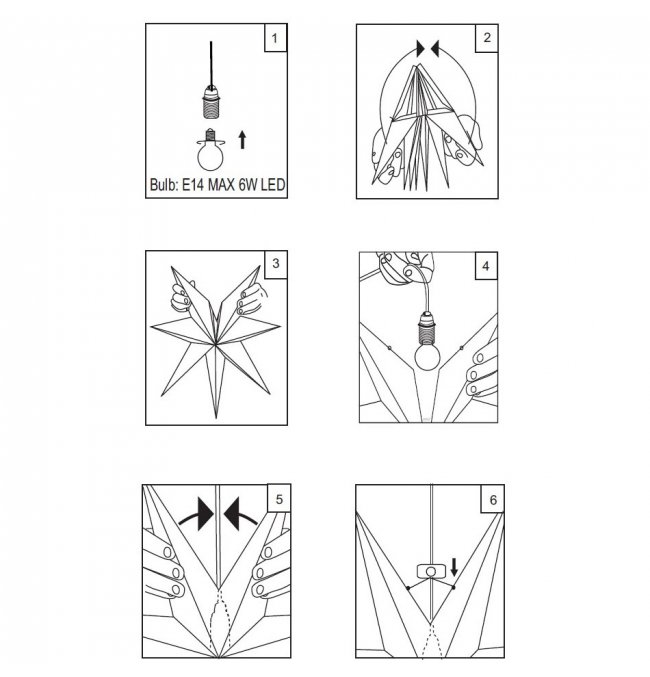 1

Bulb: E14 MAX 6W LED

2

3

4

5

6