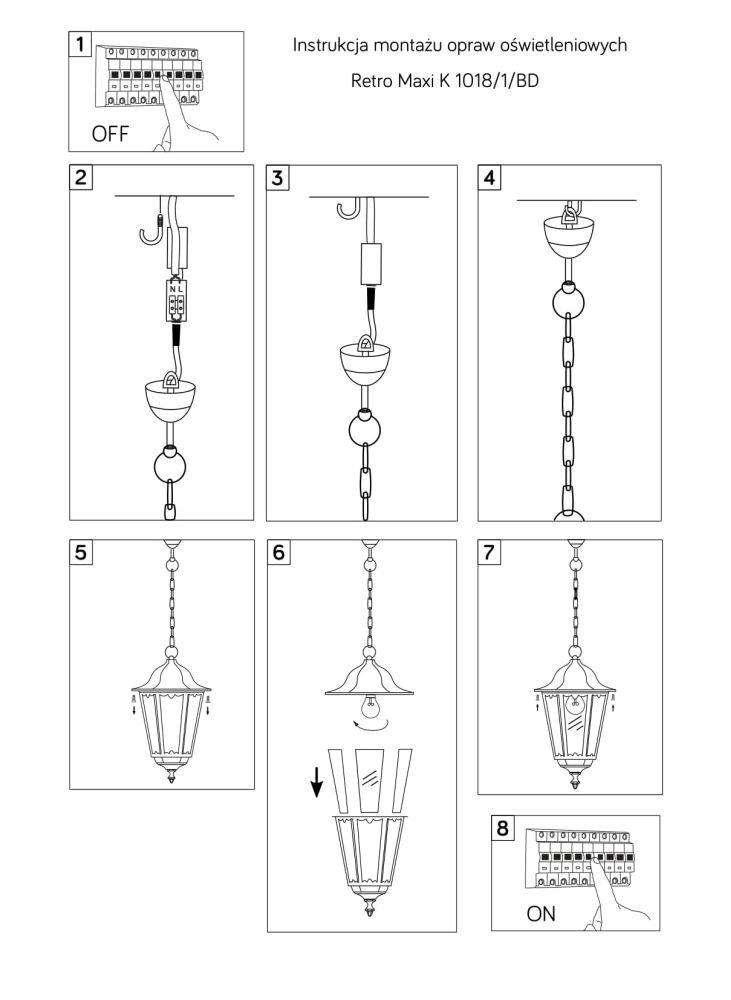 1

OFF

Instrukcja montażu opraw oświetleniowych

Retro Maxi K 1018/1/BD

2

N L

3

4

5

6

7

8

ON