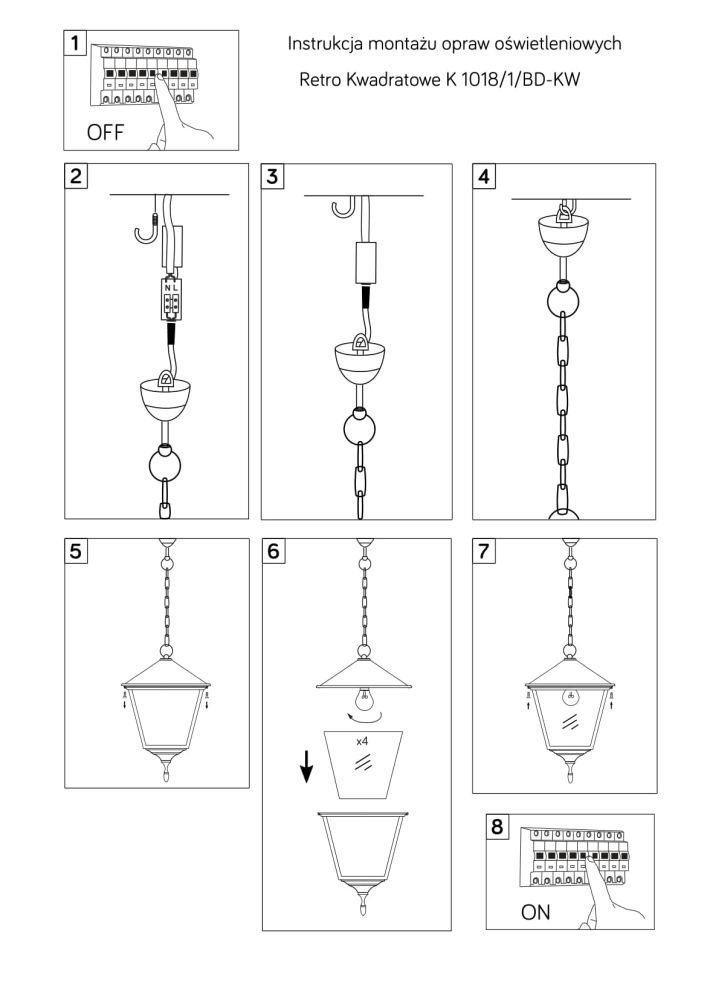 1

OFF

Instrukcja montażu opraw oświetleniowych

Retro Kwadratowe K 1018/1/BD-KW

2

N L

3

4

5

6

x4

7

8

ON