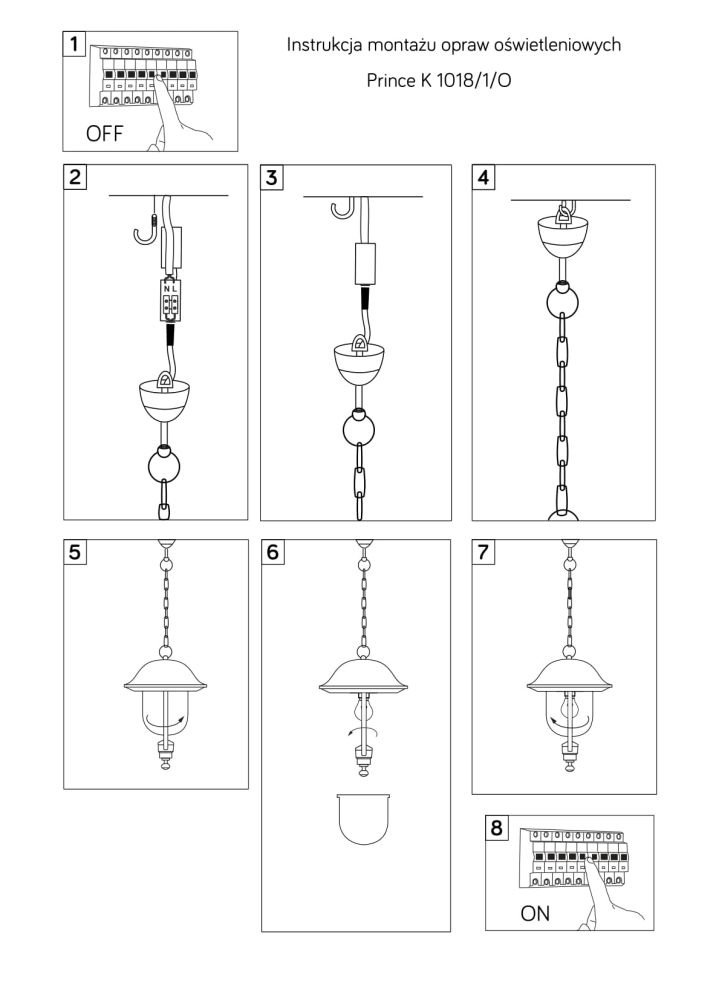 1

OFF

Instrukcja montażu opraw oświetleniowych

Prince K 1018/1/O

2

N L

3

4

5

6

7

8

ON