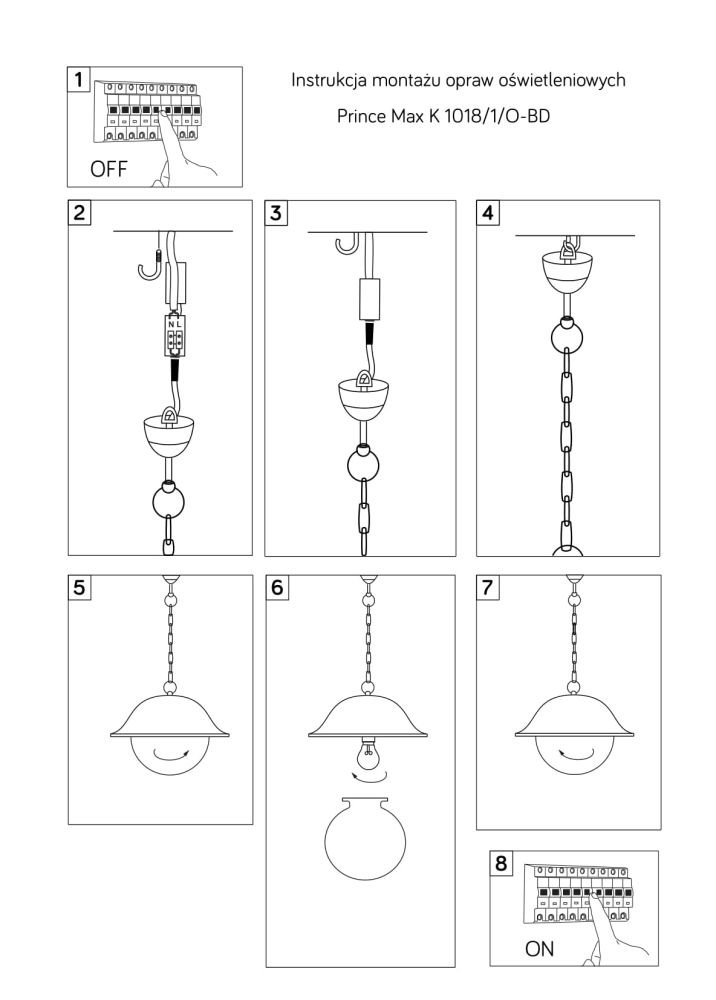 1

OFF

Instrukcja montażu opraw oświetleniowych

Prince Max K 1018/1/O-BD

2

N L

3

4

5

6

7

8

ON