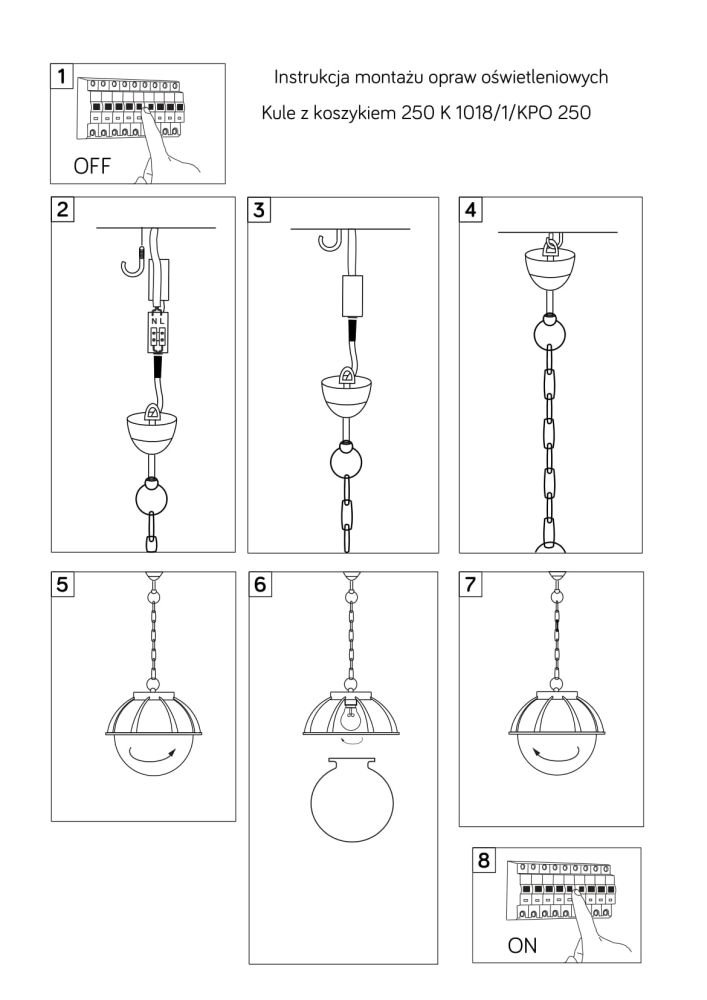 1

OFF

Instrukcja montażu opraw oświetleniowych

Kule z koszykiem 250 K 1018/1/KPO 250

2

N L

3

4

5

6

7

8

ON