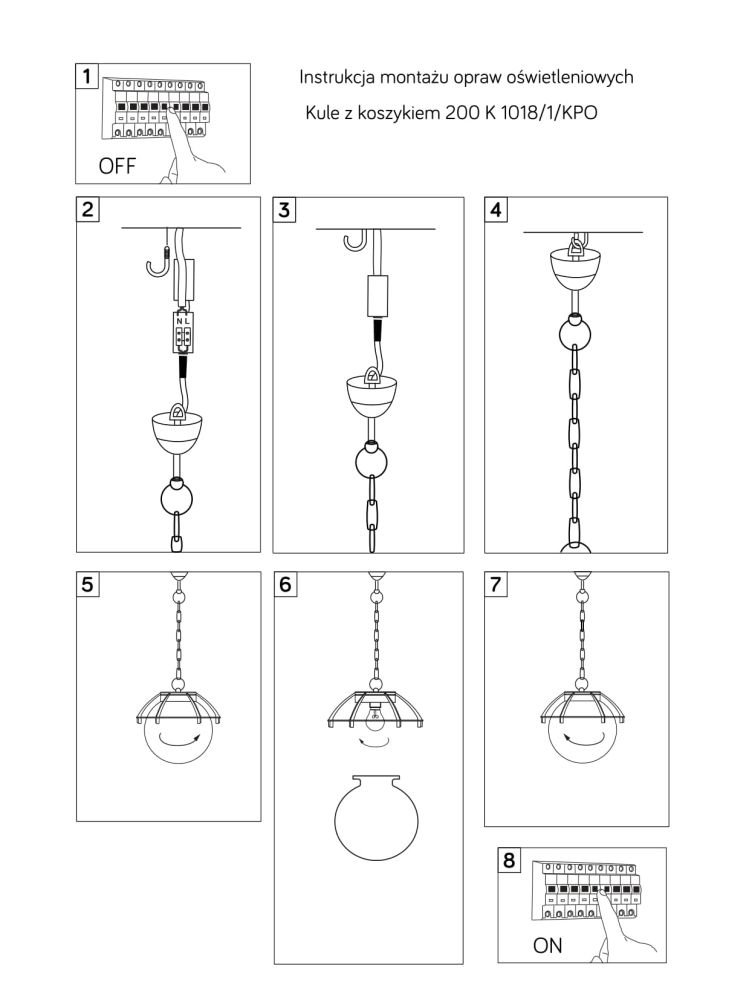 1

OFF

Instrukcja montażu opraw oświetleniowych

Kule z koszykiem 200 K 1018/1/KPO

2

N L

3

4

5

6

7

8

ON