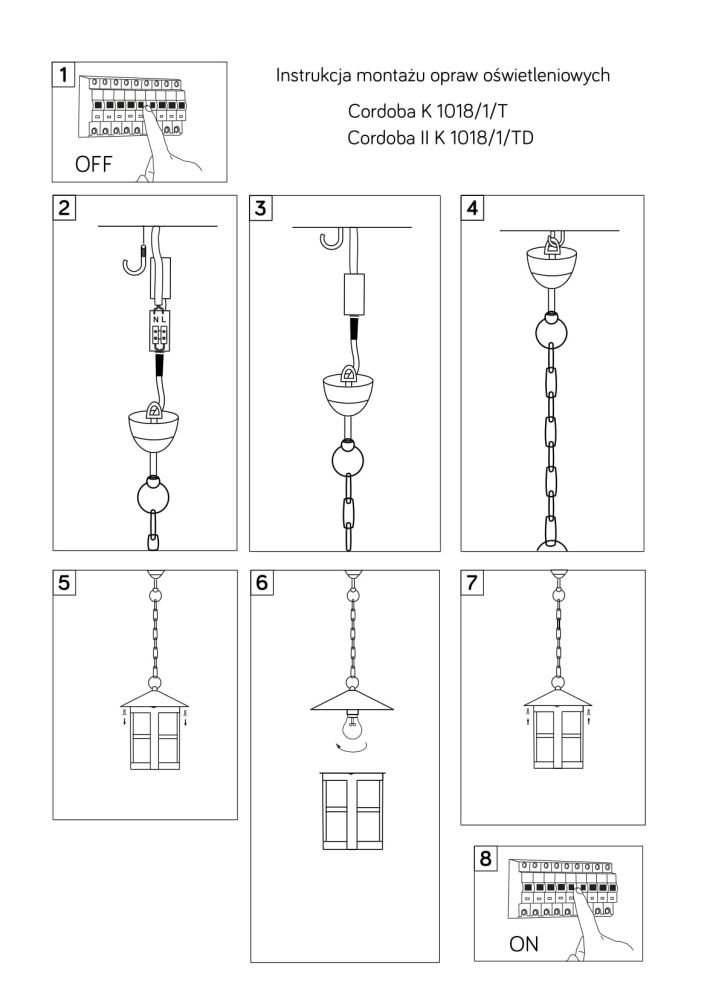 1

OFF

Instrukcja montażu opraw oświetleniowych

Cordoba K 1018/1/T
Cordoba II K 1018/1/TD

2

N L

3

4

5

6

7

8

ON