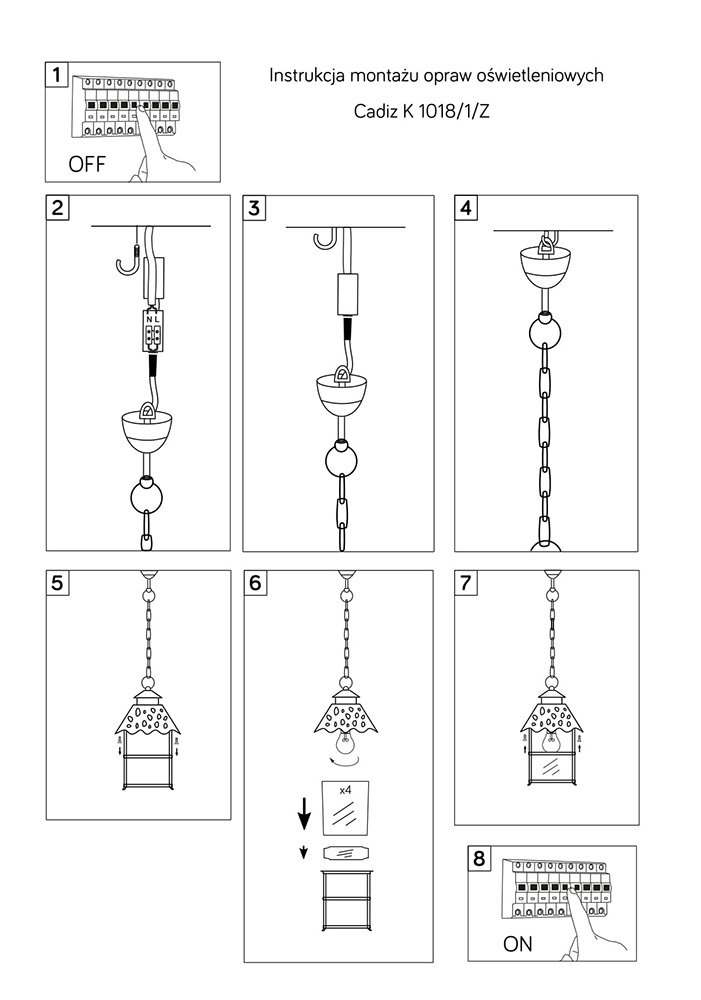 1

OFF

Instrukcja montażu opraw oświetleniowych

Cadiz K 1018/1/Z

2

N L

3

4

5

6

x4

7

8

ON