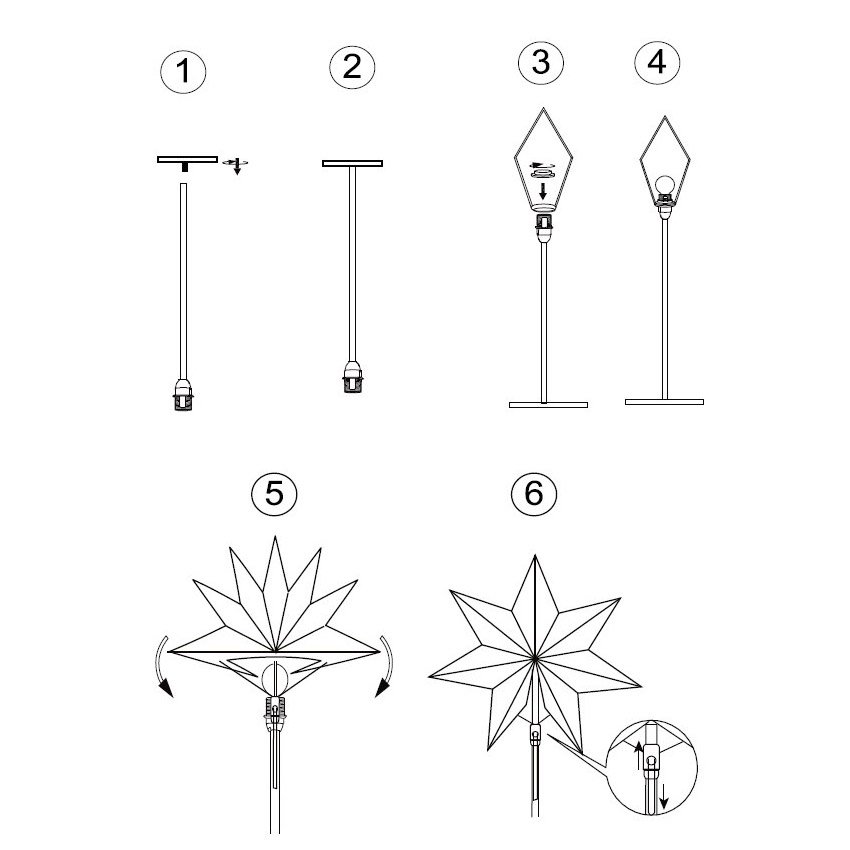 1

2

3

4

5

6