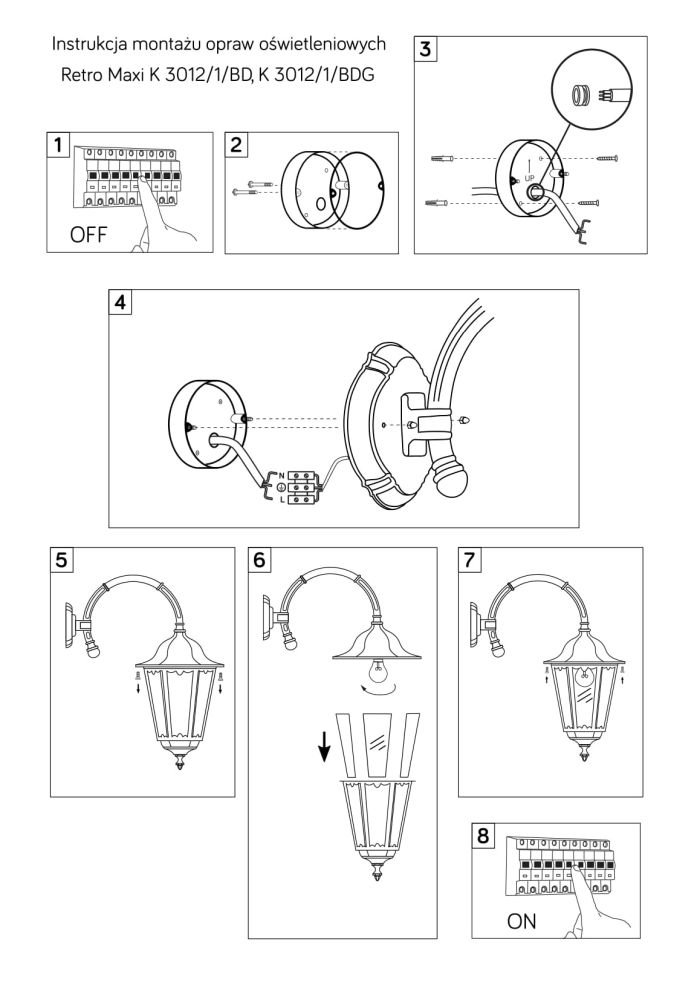 Instrukcja montażu opraw oświetleniowych
Retro Maxi K 3012/1/BD, K 3012/1/BDG

1
OFF

2

3
UP

4
N
L

5

6

7

8
ON