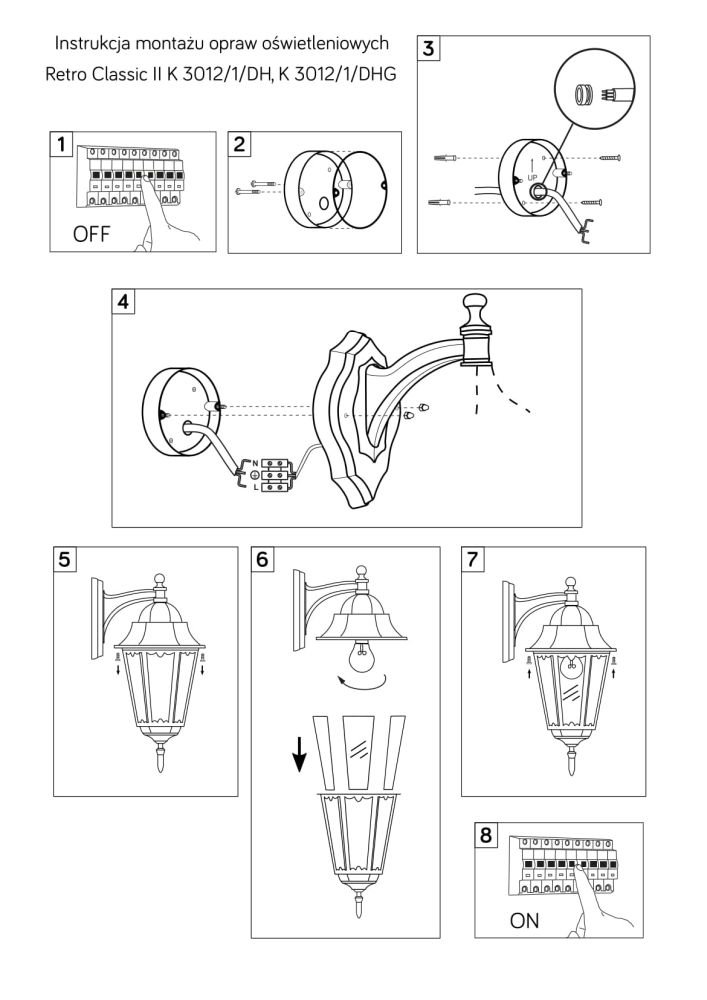 Instrukcja montażu opraw oświetleniowych
Retro Classic II K 3012/1/DH, K 3012/1/DHG

1
OFF

2

3
UP

4
N
L

5

6

7

8
ON