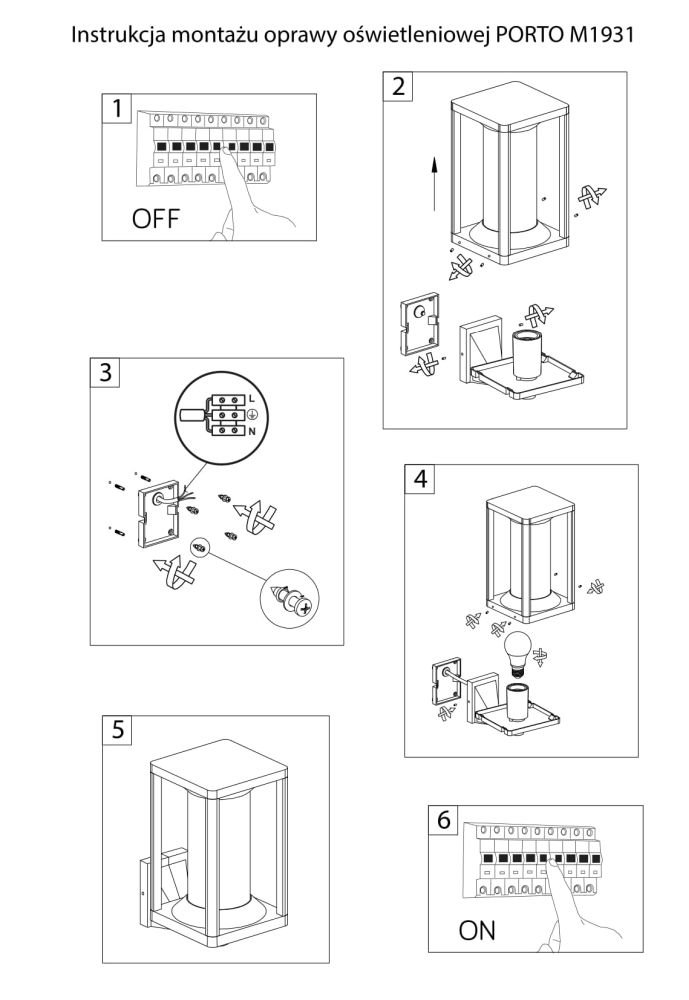 Instrukcja montażu oprawy oświetleniowej PORTO M1931

1

OFF

2

3

L

N

4

5

6

ON