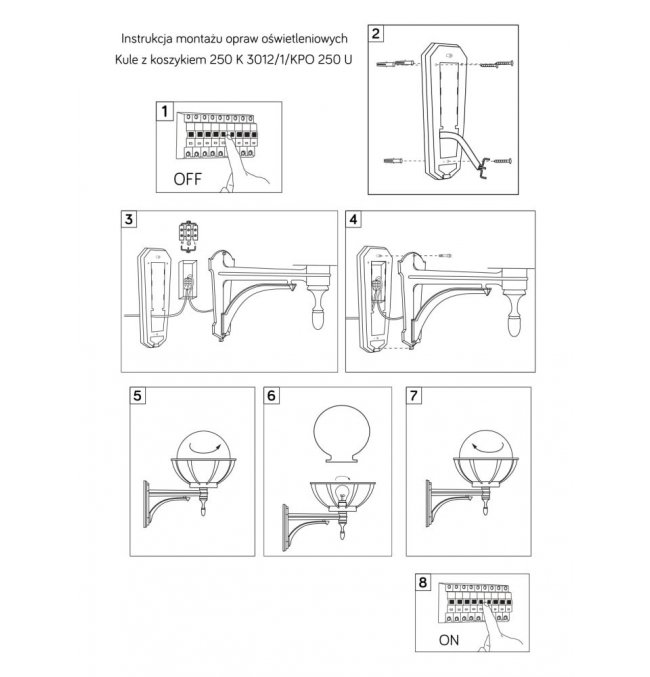 Instrukcja montażu opraw oświetleniowych
Kule z koszykiem 250 K 3012/1/KPO 250 U

1

OFF

2

3

4

5

6

7

8

ON