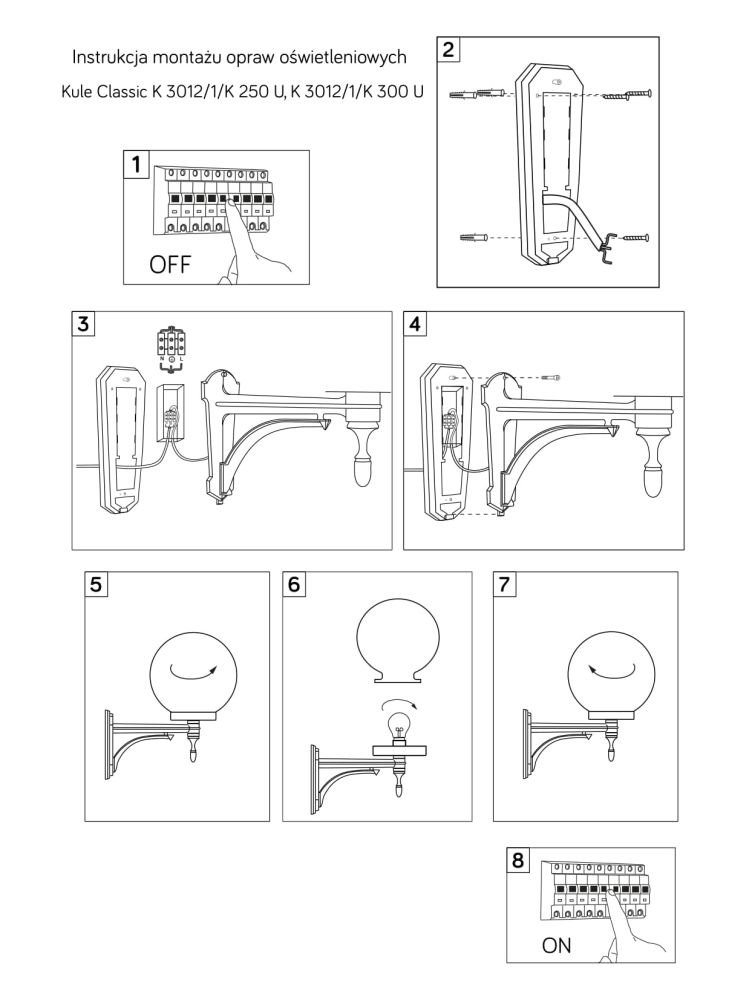 Instrukcja montażu opraw oświetleniowych
Kule Classic K 3012/1/K 250 U, K 3012/1/K 300 U

1
OFF

2

3
N L

4

5

6

7

8
ON