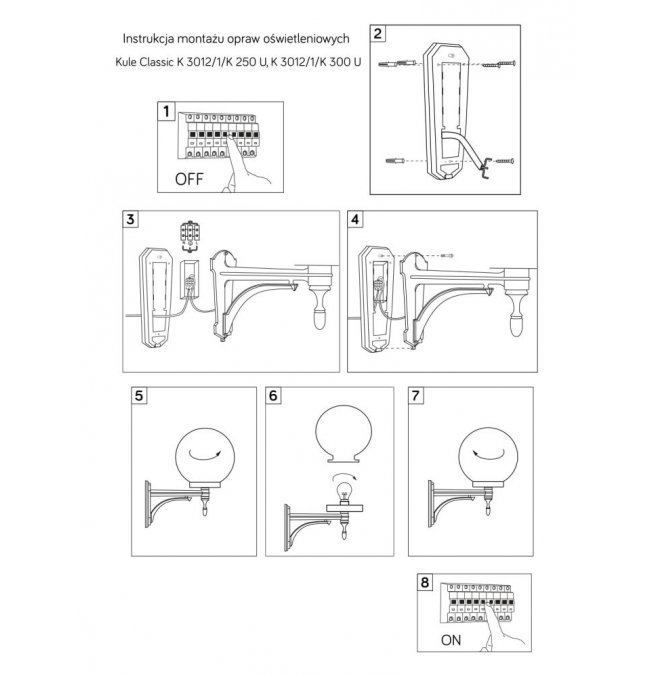 Instrukcja montażu opraw oświetleniowych
Kule Classic K 3012/1/K 250 U, K 3012/1/K 300 U

1
OFF

2

3

4

5

6

7

8
ON