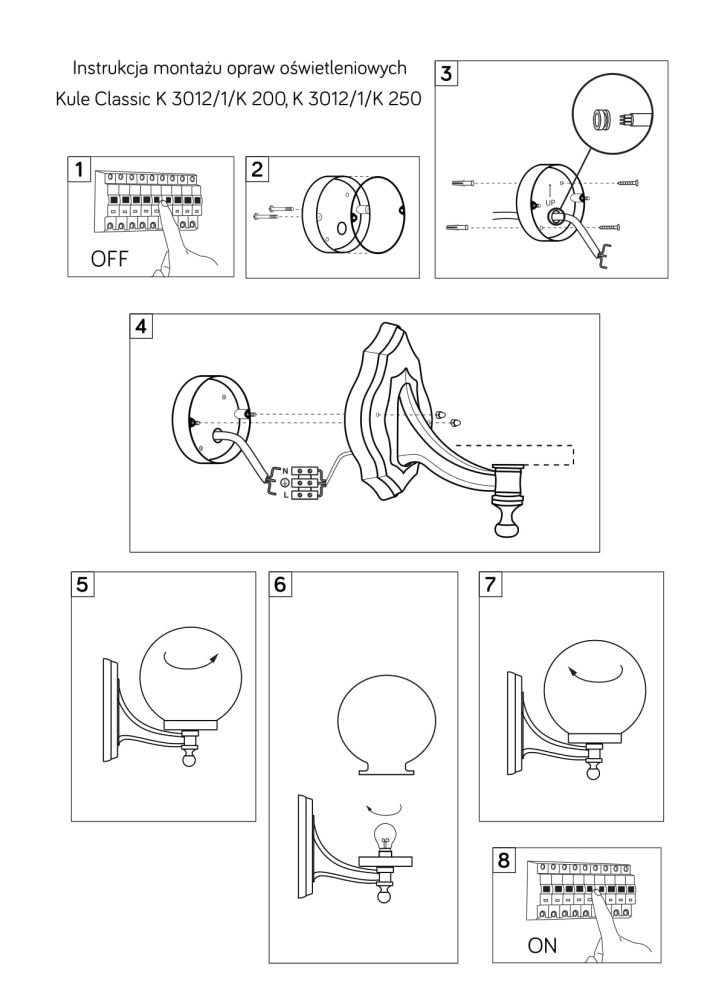 Instrukcja montażu opraw oświetleniowych
Kule Classic K 3012/1/K 200, K 3012/1/K 250

1
OFF

2

3
UP

4
N
L

5

6

7

8
ON