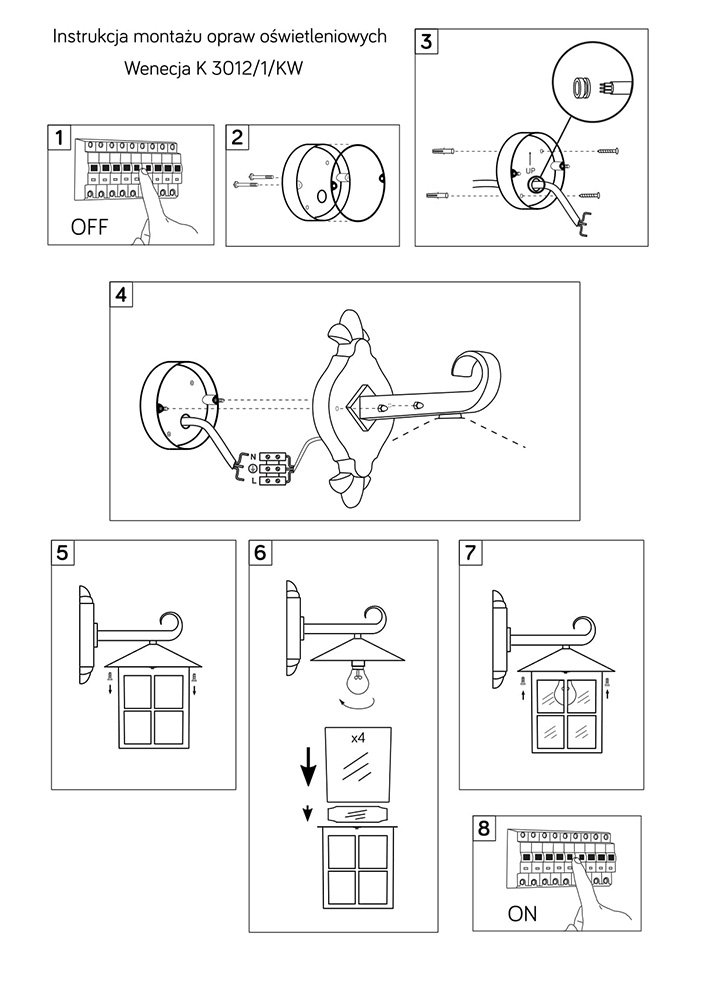 Instrukcja montażu opraw oświetleniowych
Wenecja K 3012/1/KW

1

OFF

2

3

UP

4

N
L

5

6

x4

7

8

ON