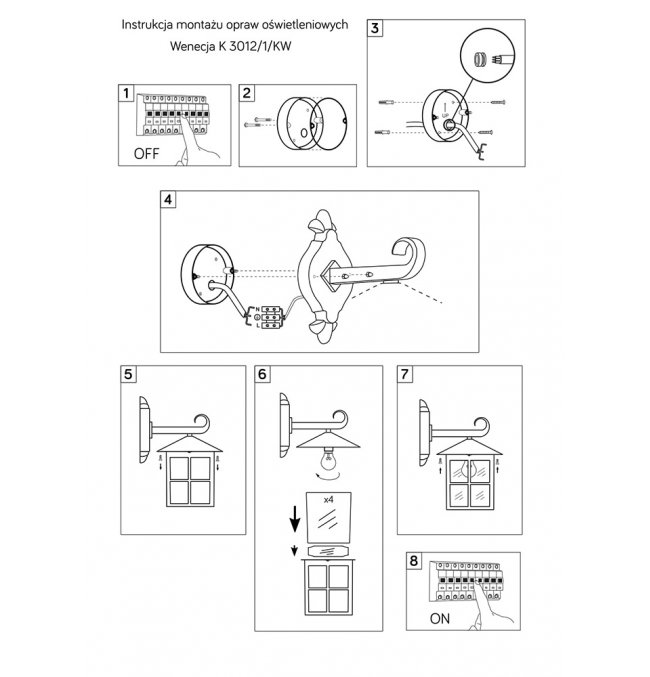 Instrukcja montażu opraw oświetleniowych
Wenecja K 3012/1/KW

1
OFF

2

3
UP

4
N
L

5

6
x4

7

8
ON