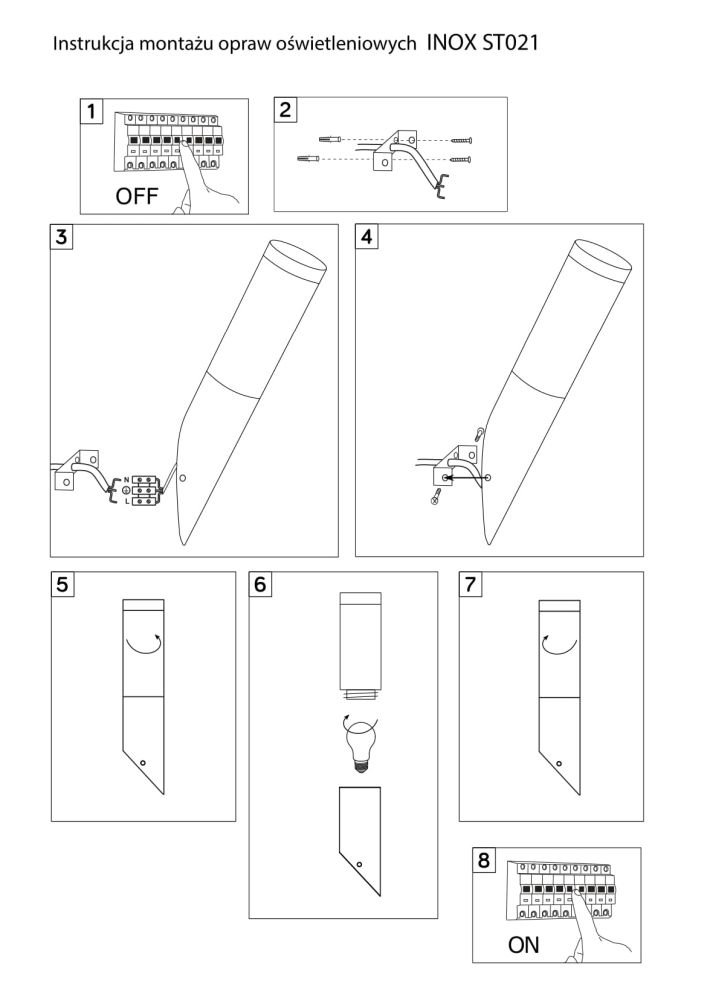 Instrukcja montażu opraw oświetleniowych INOX ST021

1

OFF

2

3

N
L

4

5

6

7

8

ON