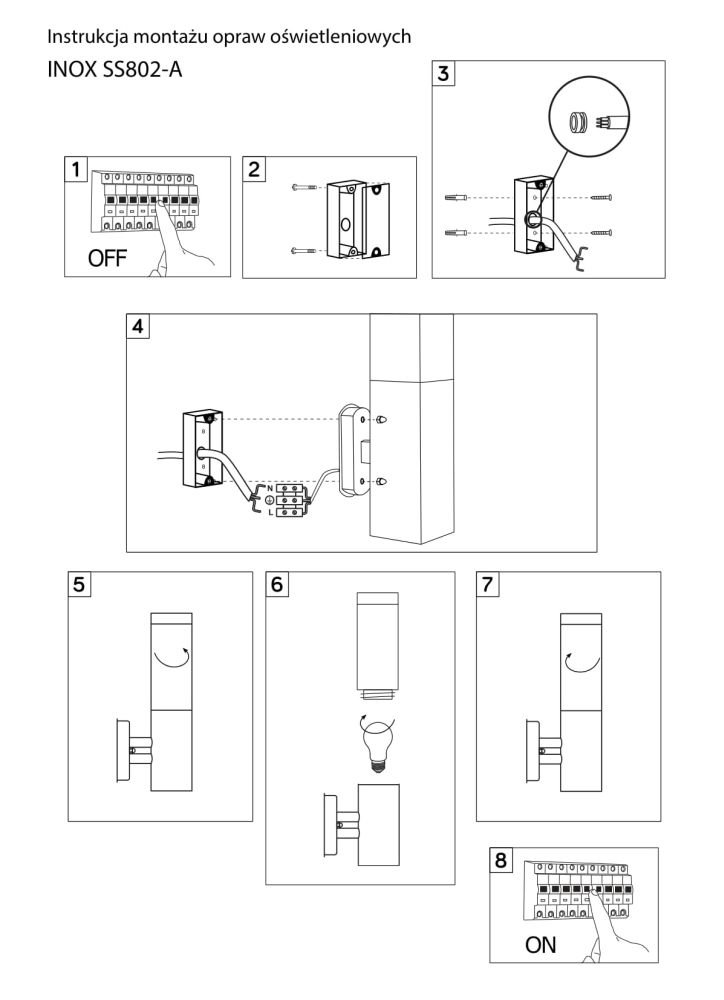 Instrukcja montażu opraw oświetleniowych

INOX SS802-A

1

OFF

2

3

4

N

L

5

6

7

8

ON