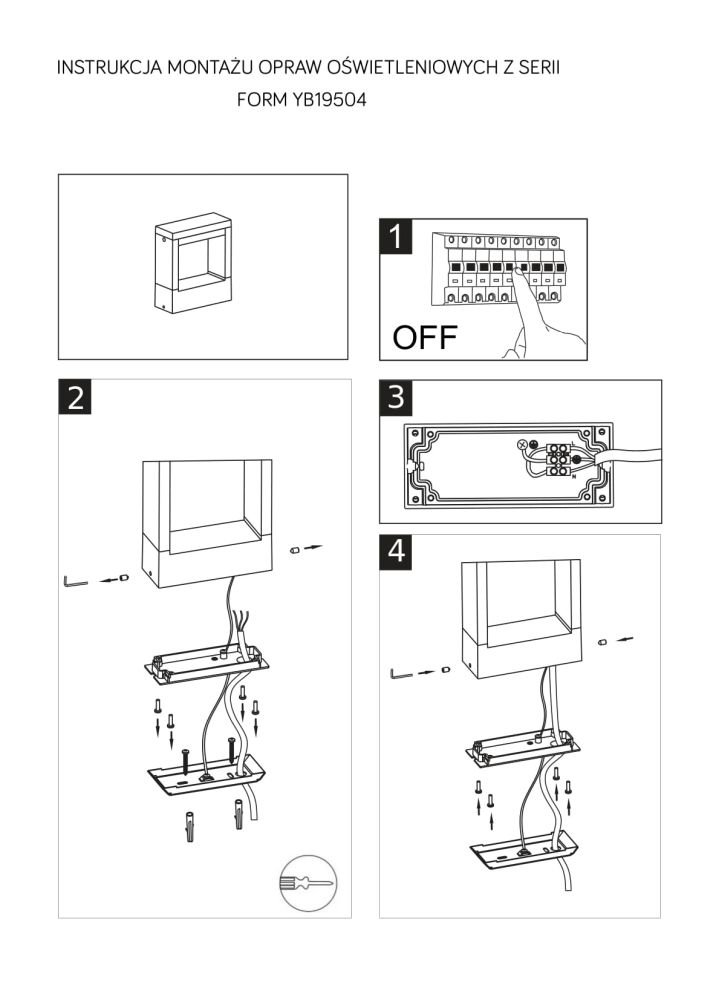 INSTRUKCJA MONTAŻU OPRAW OŚWIETLENIOWYCH Z SERII
FORM YB19504

1
OFF

2

3

4