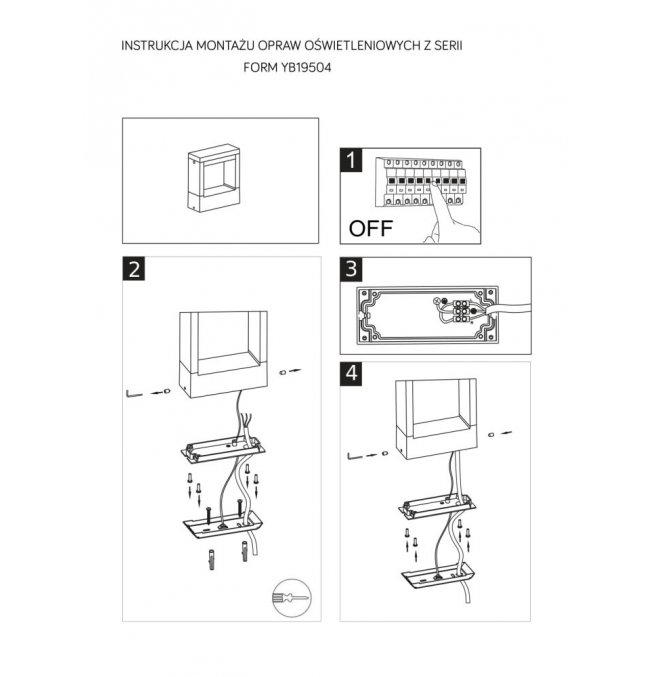 INSTRUKCJA MONTAŻU OPRAW OŚWIETLENIOWYCH Z SERII
FORM YB19504

1

OFF

2

3

4