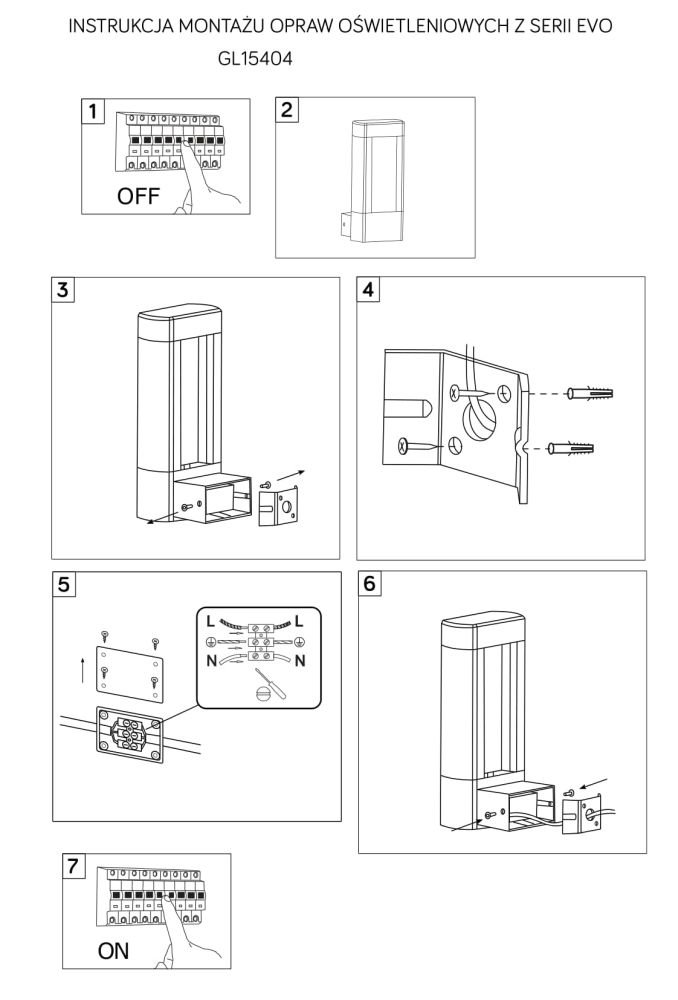 INSTRUKCJA MONTAŻU OPRAW OŚWIETLENIOWYCH Z SERII EVO

GL15404

1

OFF

2

3

4

5

L

L

N

N

6

7

ON