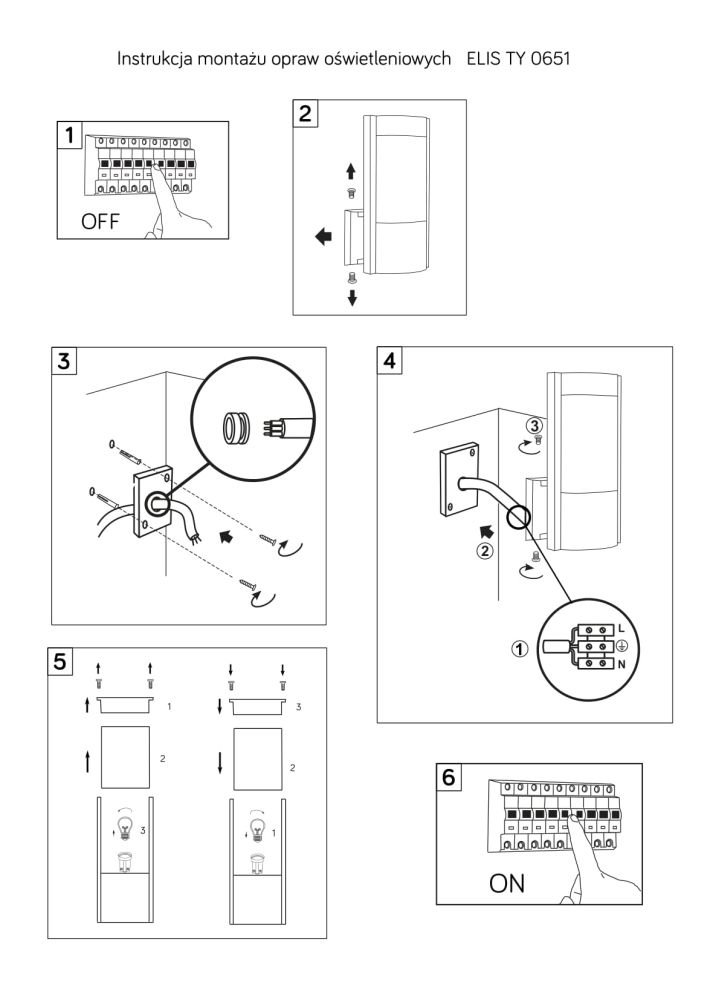 Instrukcja montażu opraw oświetleniowych ELIS TY 0651

1

OFF

2

3

4

3

2

1

L

N

5

1

2

3

3

2

1

6

ON