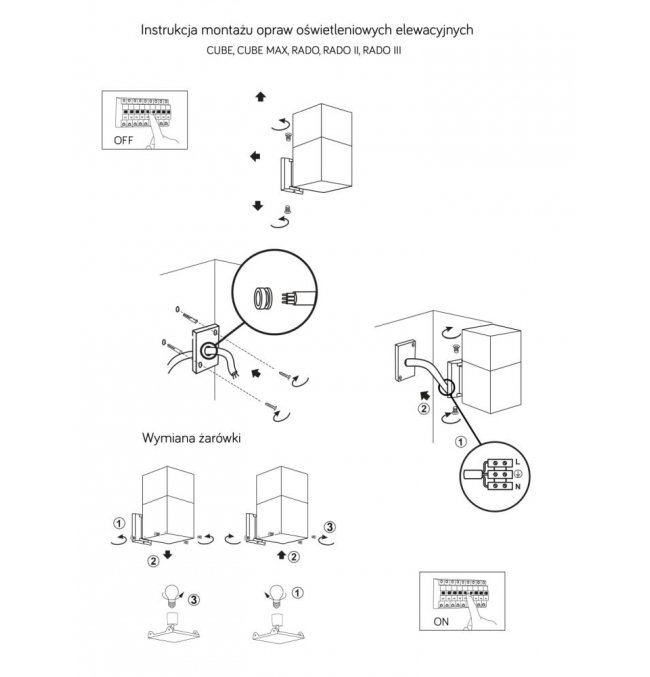 Instrukcja montażu opraw oświetleniowych elewacyjnych

CUBE, CUBE MAX, RADO, RADO II, RADO III

OFF

2

1

L

N

Wymiana żarówki

1

2

3

3

2

1

ON