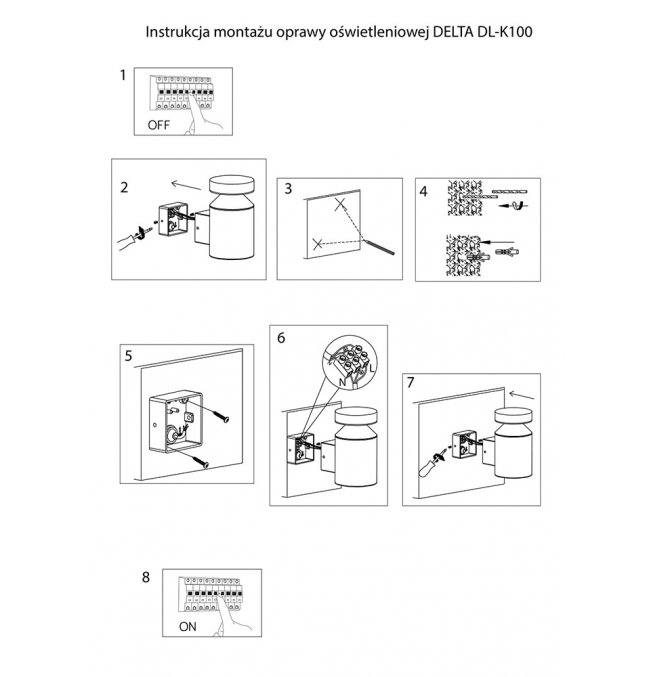 Instrukcja montażu oprawy oświetleniowej DELTA DL-K100

1

OFF

2

3

4

5

6

N

L

7

8

ON