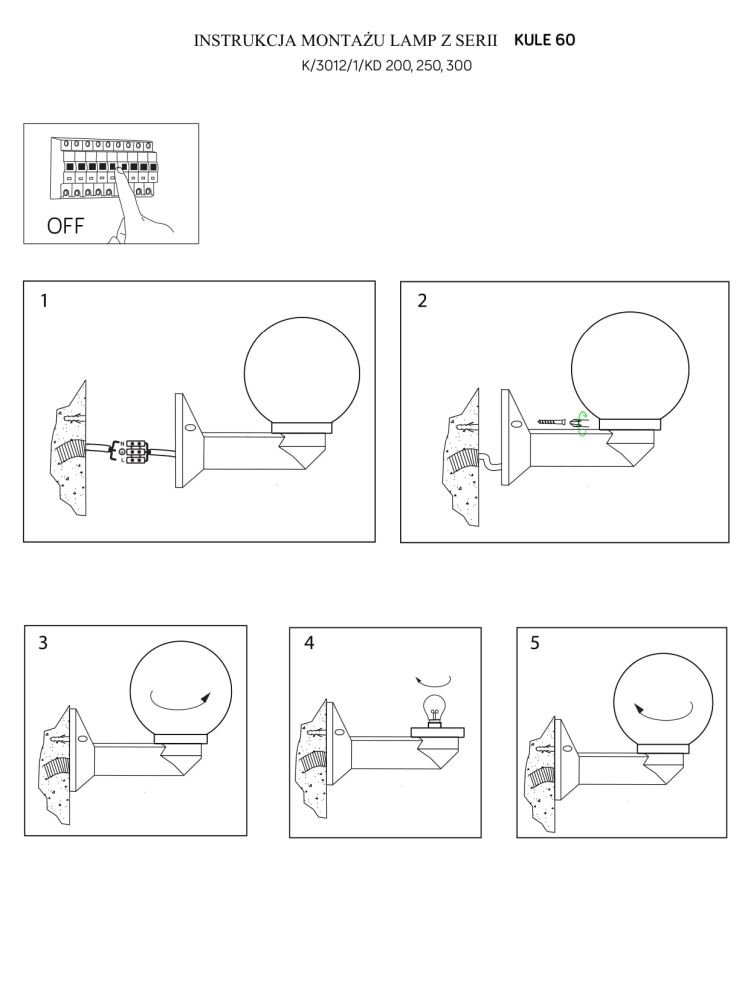 INSTRUKCJA MONTAŻU LAMP Z SERII KULE 60
K/3012/1/KD 200, 250, 300

OFF

1

2

3

4

5