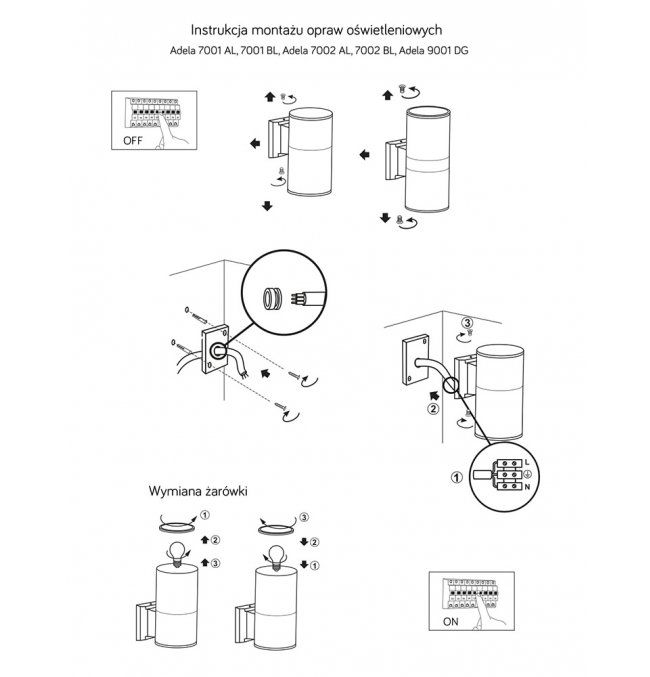 Instrukcja montażu opraw oświetleniowych

Adela 7001 AL, 7001 BL, Adela 7002 AL, 7002 BL, Adela 9001 DG

OFF

3

2

1

L

N

Wymiana żarówki

1

2

3

3

2

1

ON