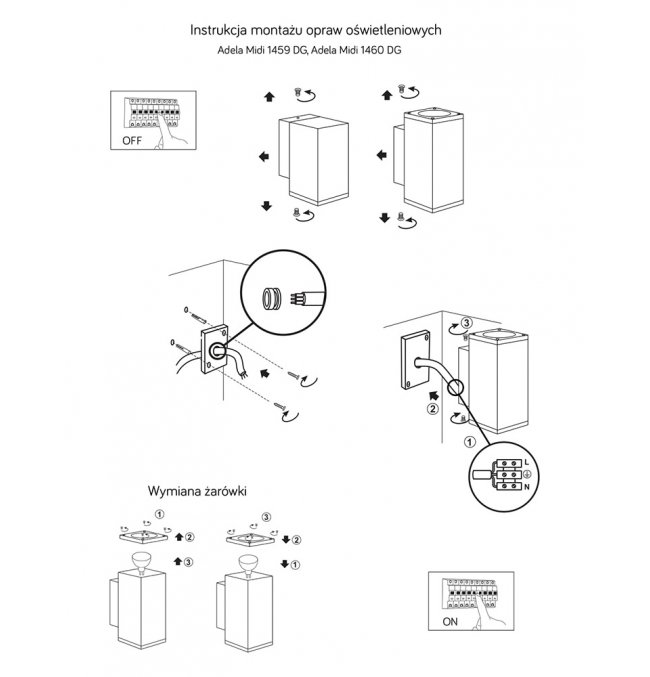 Instrukcja montażu opraw oświetleniowych

Adela Midi 1459 DG, Adela Midi 1460 DG

OFF

3

2

1

L

N

Wymiana żarówki

1

2

3

3

2

1

ON