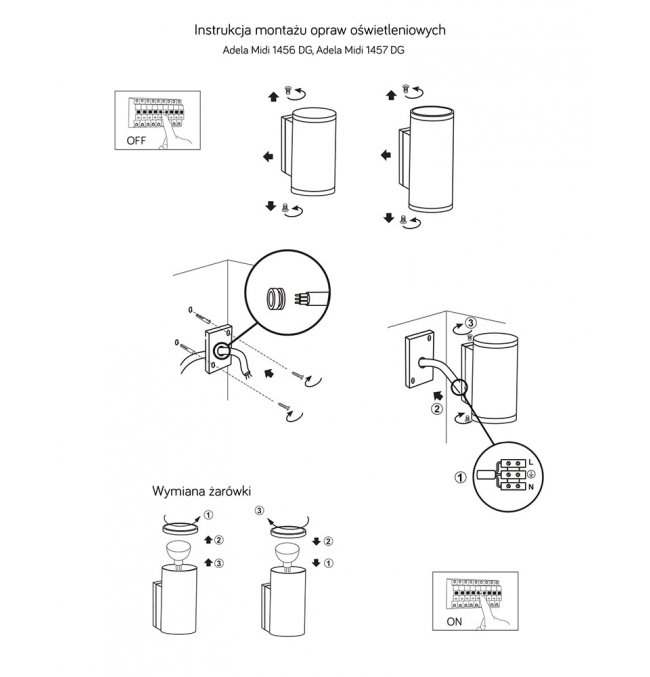 Instrukcja montażu opraw oświetleniowych

Adela Midi 1456 DG, Adela Midi 1457 DG

OFF

3

2

1

L

N

Wymiana żarówki

1

2

3

3

2

1

ON