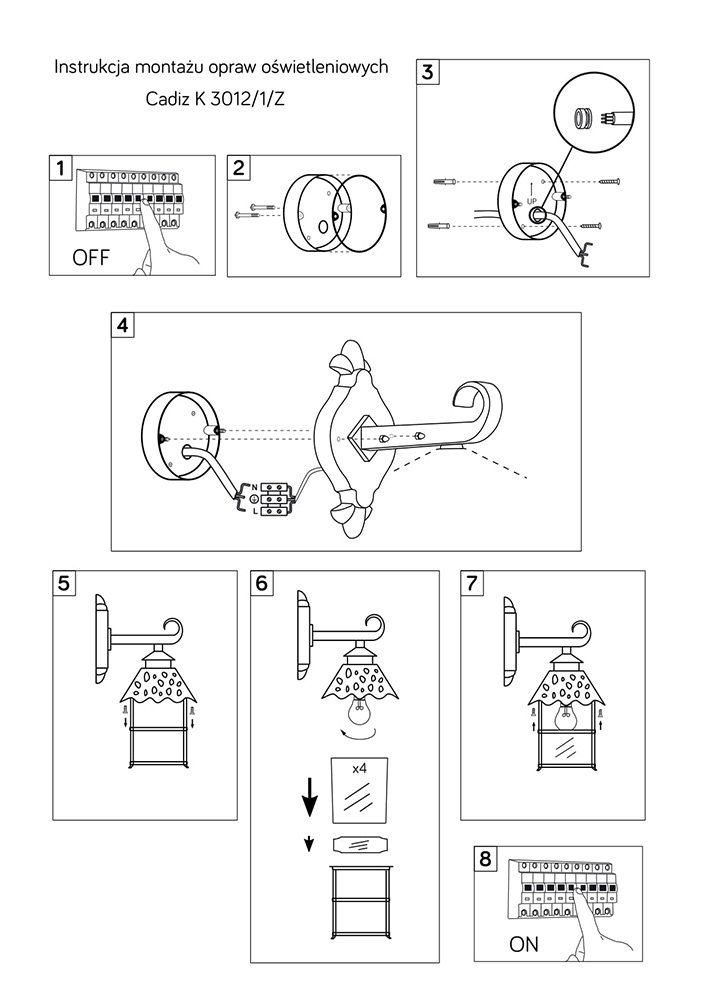 Instrukcja montażu opraw oświetleniowych
Cadiz K 3012/1/Z

1
OFF

2

3
UP

4
N
L

5

6
x4

7

8
ON