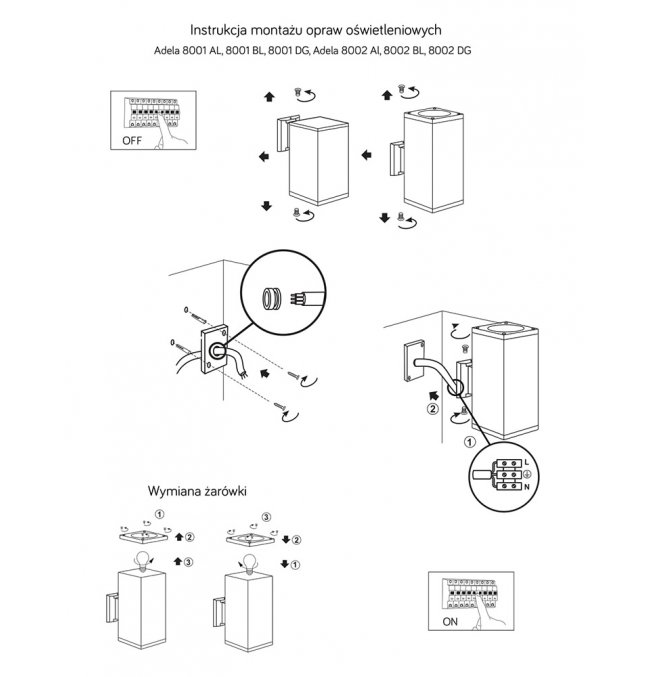 Instrukcja montażu opraw oświetleniowych
Adela 8001 AL, 8001 BL, 8001 DG, Adela 8002 Al, 8002 BL, 8002 DG

OFF

2
1
L
N

Wymiana żarówki

1
2
3

3
2
1

ON