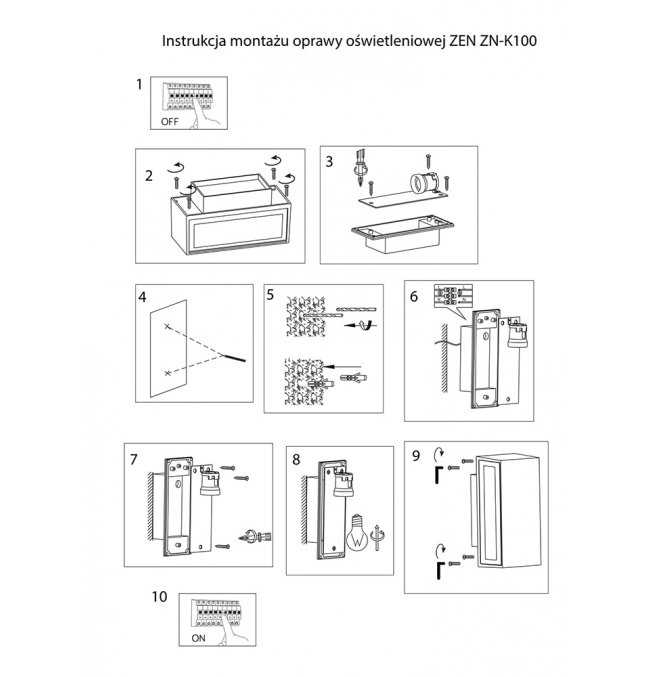 Instrukcja montażu oprawy oświetleniowej ZEN ZN-K100

1

OFF

2

3

4

5

6

7

8

9

10

ON