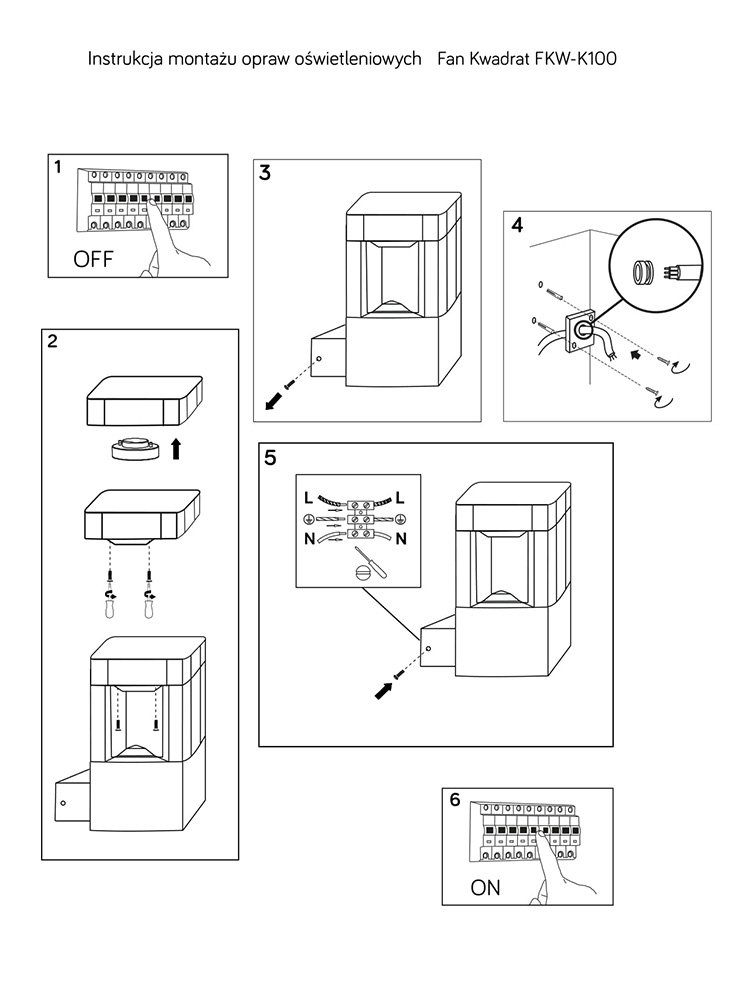 Instrukcja montażu opraw oświetleniowych Fan Kwadrat FKW-K100

1

OFF

2

3

4

5

L L

N N

6

ON