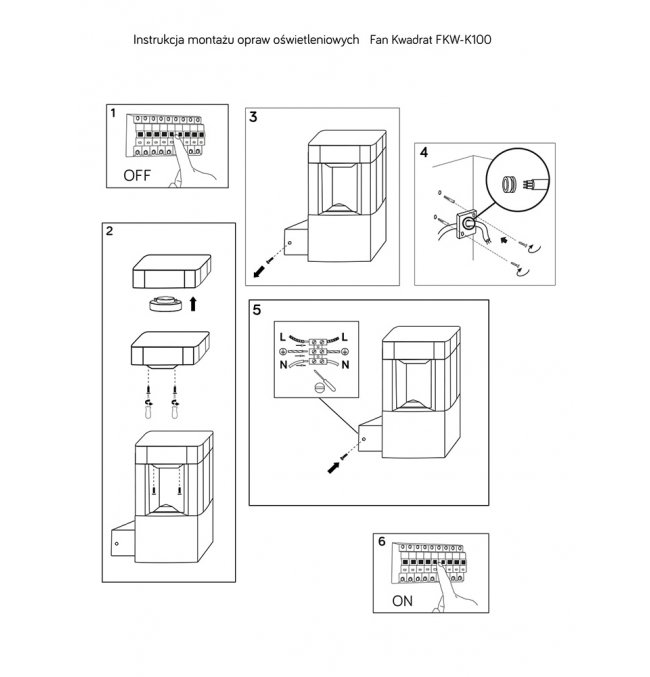 Instrukcja montażu opraw oświetleniowych Fan Kwadrat FKW-K100

1

OFF

3

4

2

5

L

L

N

N

6

ON