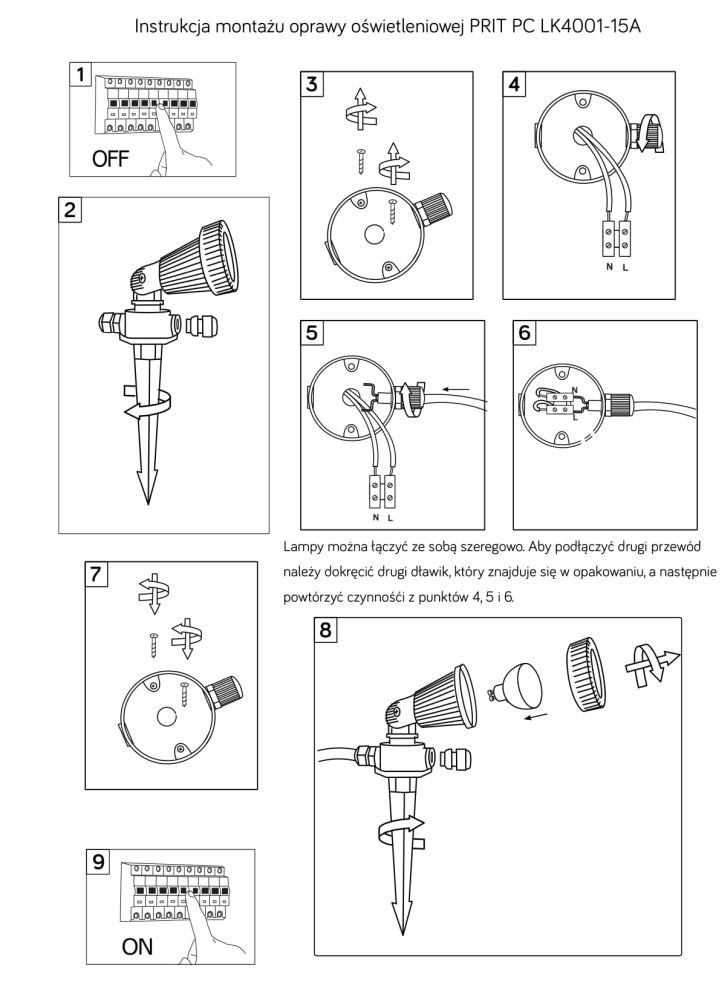 Instrukcja montażu oprawy oświetleniowej PRIT PC LK4001-15A

1

OFF

2

3

4

N L

5

N L

6

N L

Lampy można łączyć ze sobą szeregowo. Aby podłączyć drugi przewód należy dokręcić drugi dławik, który znajduje się w opakowaniu, a następnie powtórzyć czynności z punktów 4, 5 i 6.

7

8

9

ON