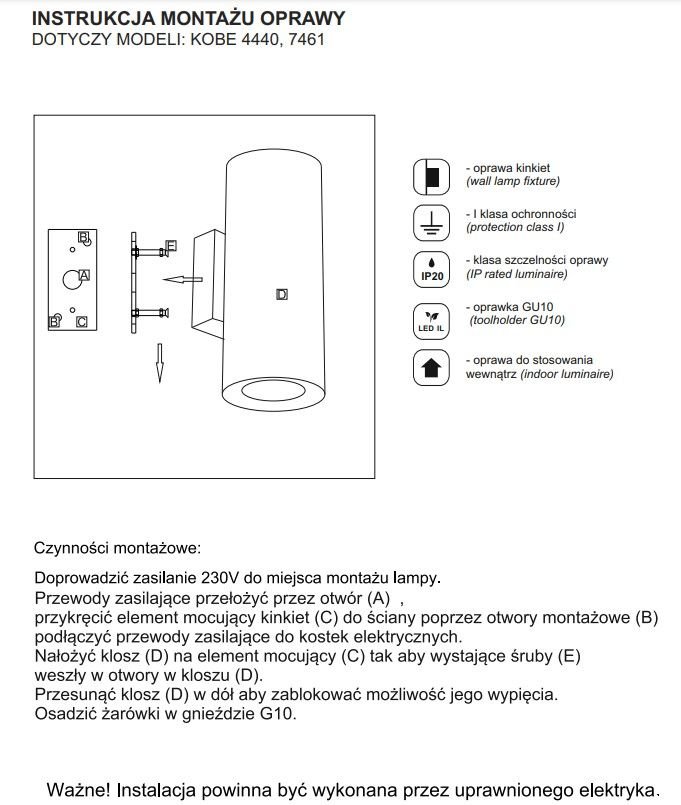 INSTRUKCJA MONTAŻU OPRAWY
DOTYCZY MODELI: KOBE 4440, 7461

B
A
B
C
E
D

- oprawa kinkiet
(wall lamp fixture)

- I klasa ochronności
(protection class I)

IP20
- klasa szczelności oprawy
(IP rated luminaire)

LED IL
- oprawka GU10
(toolholder GU10)

- oprawa do stosowania wewnątrz (indoor luminaire)

Czynności montażowe:

Doprowadzić zasilanie 230V do miejsca montażu lampy.
Przewody zasilające przełożyć przez otwór (A) ,
przykręcić element mocujący kinkiet (C) do ściany poprzez otwory montażowe (B)
podłączyć przewody zasilające do kostek elektrycznych.
Nałożyć klosz (D) na element mocujący (C) tak aby wystające śruby (E)
weszły w otwory w kloszu (D).
Przesunąć klosz (D) w dół aby zablokować możliwość jego wypięcia.
Osadzić żarówki w gnieździe G10.

Ważne! Instalacja powinna być wykonana przez uprawnionego elektryka.