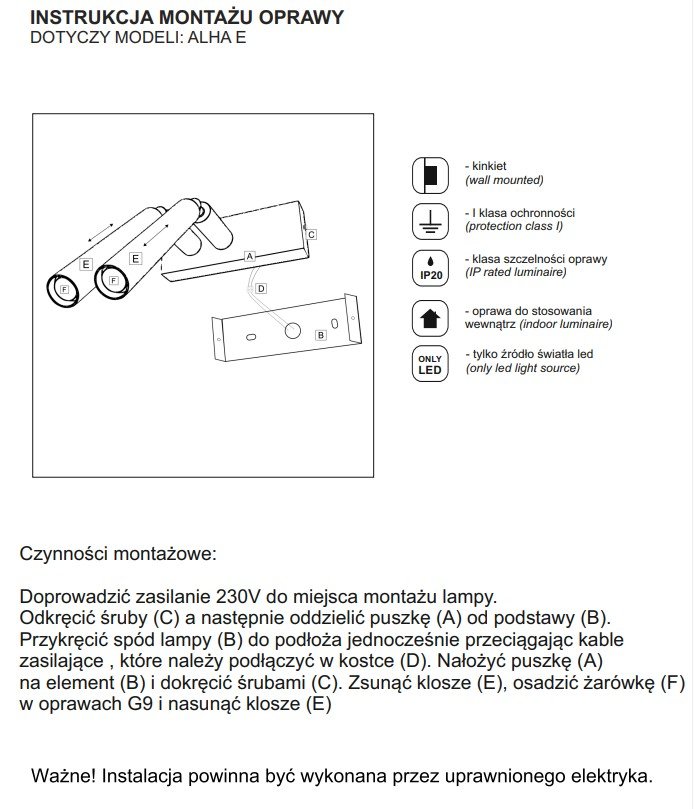 INSTRUKCJA MONTAŻU OPRAWY
DOTYCZY MODELI: ALHA E

E
E
F
F
A
C
D
B

- kinkiet
(wall mounted)

- I klasa ochronności
(protection class I)

IP20
- klasa szczelności oprawy
(IP rated luminaire)

- oprawa do stosowania wewnątrz (indoor luminaire)

ONLY LED
- tylko źródło światła led
(only led light source)

Czynności montażowe:

Doprowadzić zasilanie 230V do miejsca montażu lampy.
Odkręcić śruby (C) a następnie oddzielić puszkę (A) od podstawy (B). Przykręcić spód lampy (B) do podłoża jednocześnie przeciągając kable zasilające , które należy podłączyć w kostce (D). Nałożyć puszkę (A) na element (B) i dokręcić śrubami (C). Zsunąć klosze (E), osadzić żarówkę (F) w oprawach G9 i nasunąć klosze (E)

Ważne! Instalacja powinna być wykonana przez uprawnionego elektryka.