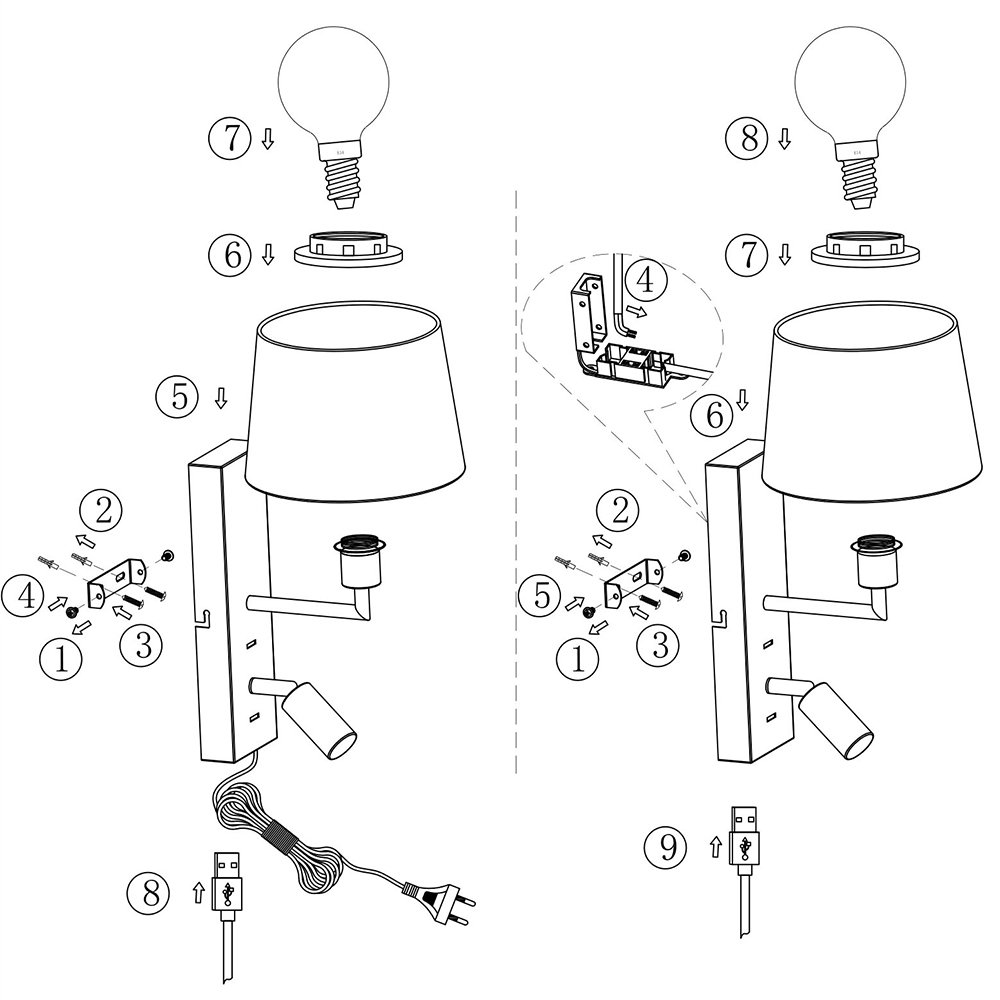 7
6
5
2
4
1
3
8

8
7
4
6
2
5
1
3
9