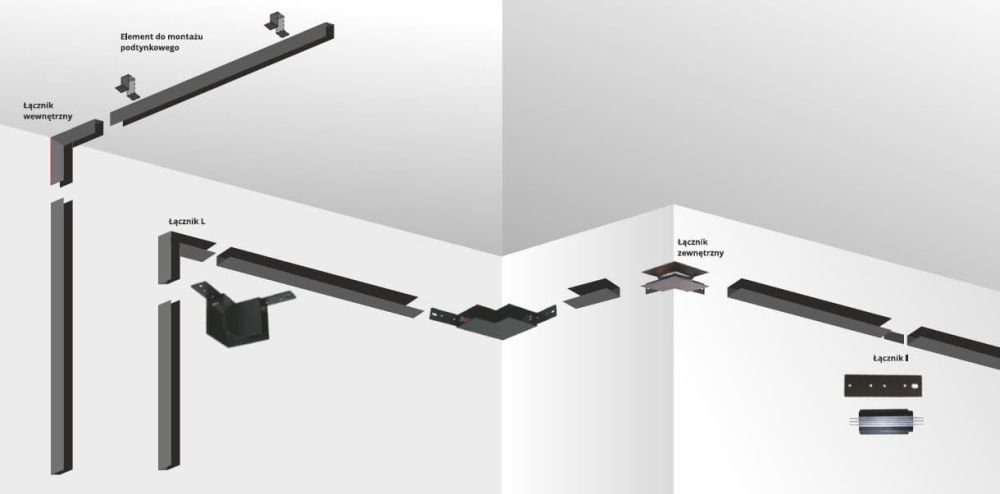 Element do montażu podtynkowego

Łącznik wewnętrzny

Łącznik L

Łącznik zewnętrzny

Łącznik I