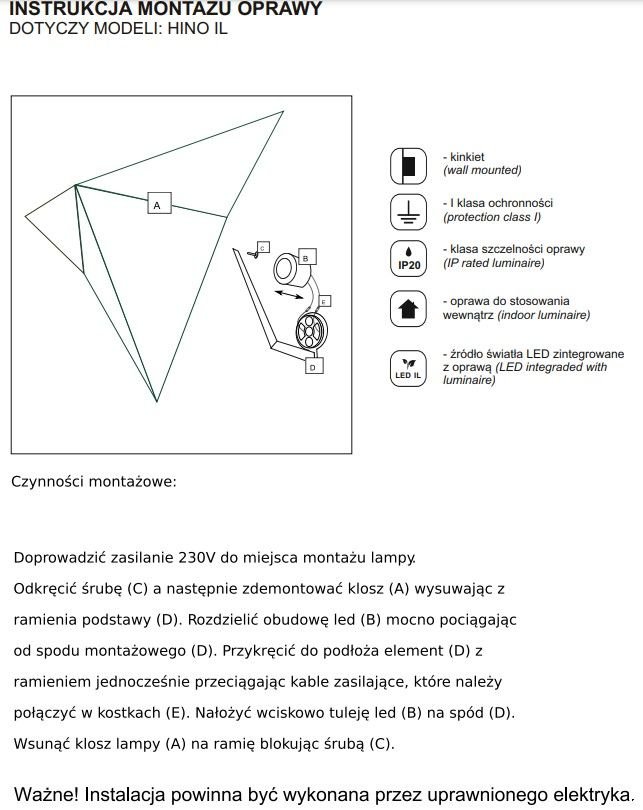 INSTRUKCJA MONTAŻU OPRAWY
DOTYCZY MODELI: HINO IL

A
C
B
E
D

- kinkiet
(wall mounted)

- I klasa ochronności
(protection class I)

IP20
- klasa szczelności oprawy
(IP rated luminaire)

- oprawa do stosowania wewnątrz (indoor luminaire)

LED IL
- źródło światła LED zintegrowane z oprawą (LED integraded with luminaire)

Czynności montażowe:

Doprowadzić zasilanie 230V do miejsca montażu lampy.
Odkręcić śrubę (C) a następnie zdemontować klosz (A) wysuwając z ramienia podstawy (D). Rozdzielić obudowę led (B) mocno pociągając od spodu montażowego (D). Przykręcić do podłoża element (D) z ramieniem jednocześnie przeciągając kable zasilające, które należy połączyć w kostkach (E). Nałożyć wciskowo tuleję led (B) na spód (D).
Wsunąć klosz lampy (A) na ramię blokując śrubą (C).

Ważne! Instalacja powinna być wykonana przez uprawnionego elektryka.