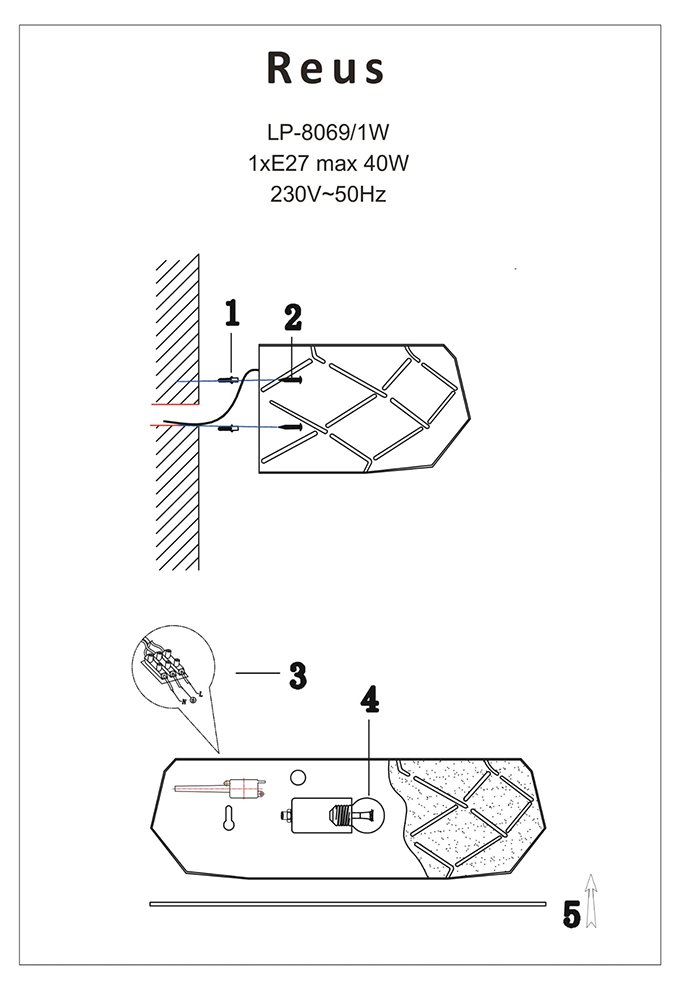 Reus

LP-8069/1W
1xE27 max 40W
230V~50Hz

1
2

3
4

5