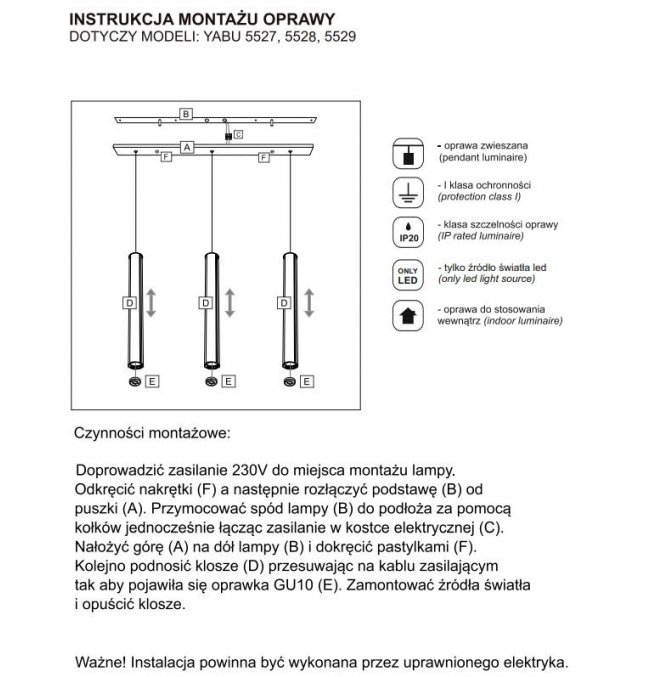 INSTRUKCJA MONTAŻU OPRAWY
DOTYCZY MODELI: YABU 5527, 5528, 5529

B
C
A
F
F
D
D
D
E
E
E

- oprawa zwieszana (pendant luminaire)

- I klasa ochronności (protection class I)

IP20
- klasa szczelności oprawy (IP rated luminaire)

ONLY LED
- tylko źródło światła led (only led light source)

- oprawa do stosowania wewnątrz (indoor luminaire)

Czynności montażowe:

Doprowadzić zasilanie 230V do miejsca montażu lampy. Odkręcić nakrętki (F) a następnie rozłączyć podstawę (B) od puszki (A). Przymocować spód lampy (B) do podłoża za pomocą kołków jednocześnie łącząc zasilanie w kostce elektrycznej (C). Nałożyć górę (A) na dół lampy (B) i dokręcić pastylkami (F). Kolejno podnosić klosze (D) przesuwając na kablu zasilającym tak aby pojawiła się oprawka GU10 (E). Zamontować źródła światła i opuścić klosze.

Ważne! Instalacja powinna być wykonana przez uprawnionego elektryka.