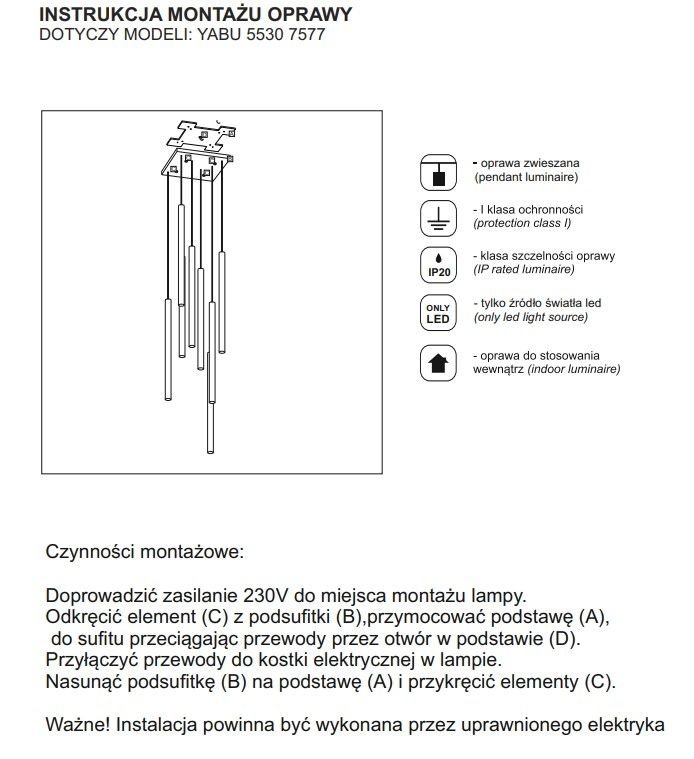 INSTRUKCJA MONTAŻU OPRAWY
DOTYCZY MODELI: YABU 5530 7577

- oprawa zwieszana (pendant luminaire)

- I klasa ochronności (protection class I)

IP20

- klasa szczelności oprawy (IP rated luminaire)

ONLY LED

- tylko źródło światła led (only led light source)

- oprawa do stosowania wewnątrz (indoor luminaire)

Czynności montażowe:

Doprowadzić zasilanie 230V do miejsca montażu lampy.
Odkręcić element (C) z podsufitki (B),przymocować podstawę (A), do sufitu przeciągając przewody przez otwór w podstawie (D).
Przyłączyć przewody do kostki elektrycznej w lampie.
Nasunąć podsufitkę (B) na podstawę (A) i przykręcić elementy (C).

Ważne! Instalacja powinna być wykonana przez uprawnionego elektryka