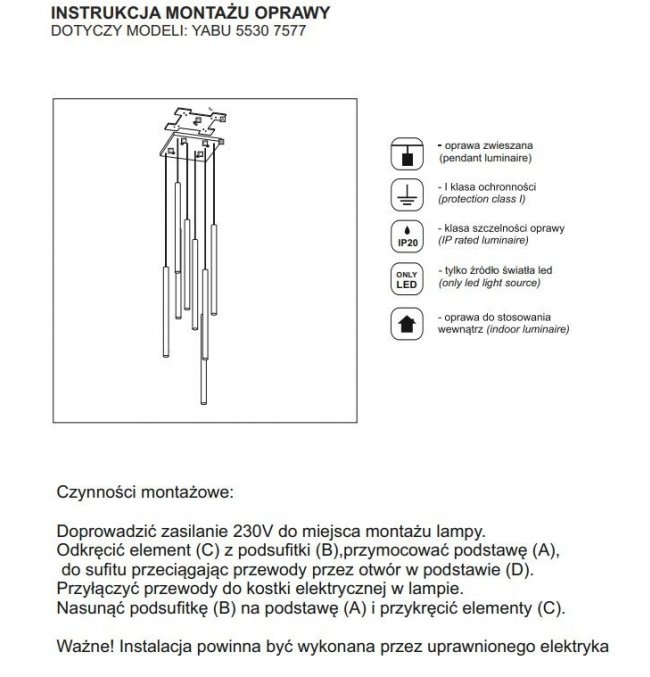 INSTRUKCJA MONTAŻU OPRAWY
DOTYCZY MODELI: YABU 5530 7577

- oprawa zwieszana
(pendant luminaire)

- I klasa ochronności
(protection class I)

IP20
- klasa szczelności oprawy
(IP rated luminaire)

ONLY LED
- tylko źródło światła led
(only led light source)

- oprawa do stosowania wewnątrz (indoor luminaire)

Czynności montażowe:

Doprowadzić zasilanie 230V do miejsca montażu lampy.
Odkręcić element (C) z podsufitki (B),przymocować podstawę (A), do sufitu przeciągając przewody przez otwór w podstawie (D).
Przyłączyć przewody do kostki elektrycznej w lampie.
Nasunąć podsufitkę (B) na podstawę (A) i przykręcić elementy (C).

Ważne! Instalacja powinna być wykonana przez uprawnionego elektryka