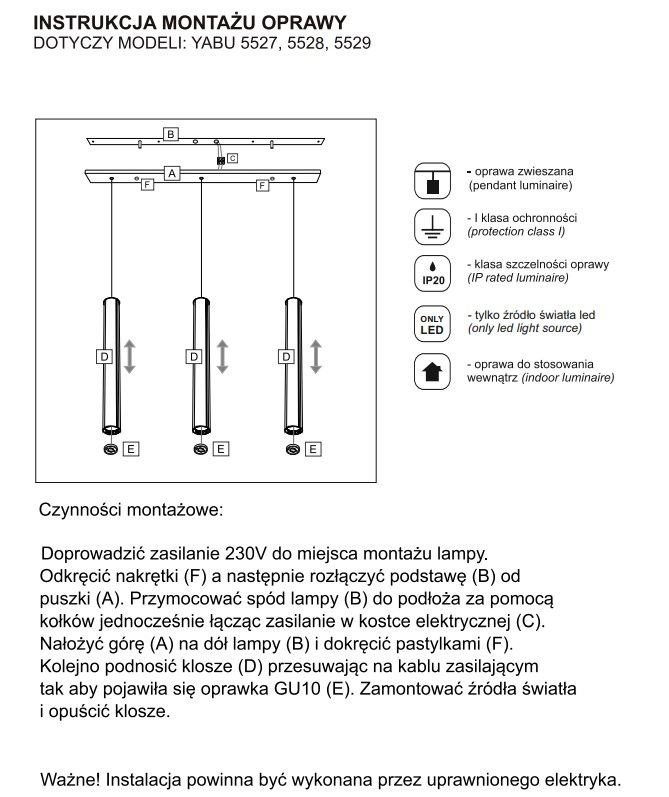 INSTRUKCJA MONTAŻU OPRAWY
DOTYCZY MODELI: YABU 5527, 5528, 5529

B
C
A
F
F
D
D
D
E
E
E

- oprawa zwieszana (pendant luminaire)

- I klasa ochronności (protection class I)

IP20
- klasa szczelności oprawy (IP rated luminaire)

ONLY LED
- tylko źródło światła led (only led light source)

- oprawa do stosowania wewnątrz (indoor luminaire)

Czynności montażowe:

Doprowadzić zasilanie 230V do miejsca montażu lampy. Odkręcić nakrętki (F) a następnie rozłączyć podstawę (B) od puszki (A). Przymocować spód lampy (B) do podłoża za pomocą kołków jednocześnie łącząc zasilanie w kostce elektrycznej (C). Nałożyć górę (A) na dół lampy (B) i dokręcić pastylkami (F). Kolejno podnosić klosze (D) przesuwając na kablu zasilającym tak aby pojawiła się oprawka GU10 (E). Zamontować źródła światła i opuścić klosze.

Ważne! Instalacja powinna być wykonana przez uprawnionego elektryka.